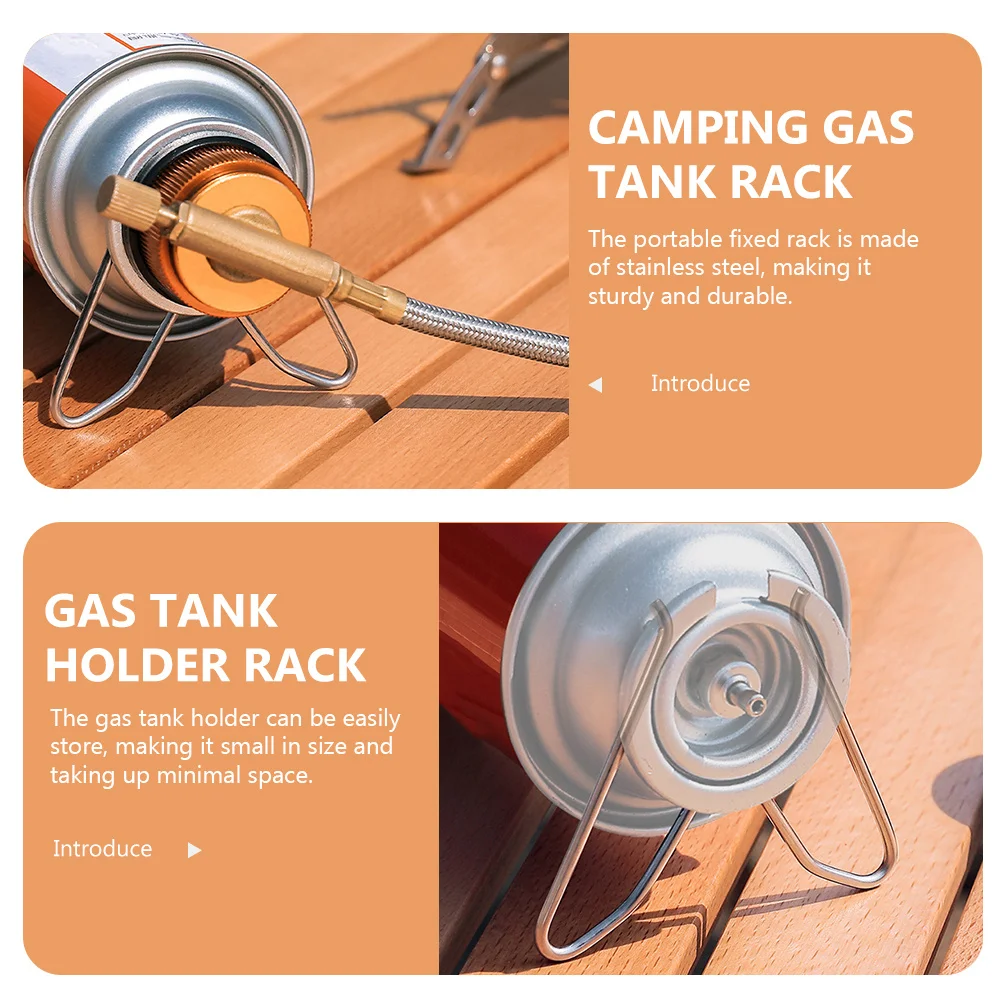 CAMPING GAS TANK RACK

The portable fixed rack is made of stainless steel, making it sturdy and durable.

Introduce

GAS TANK HOLDER RACK

The gas tank holder can be easily store, making it small in size and taking up minimal space.

Introduce