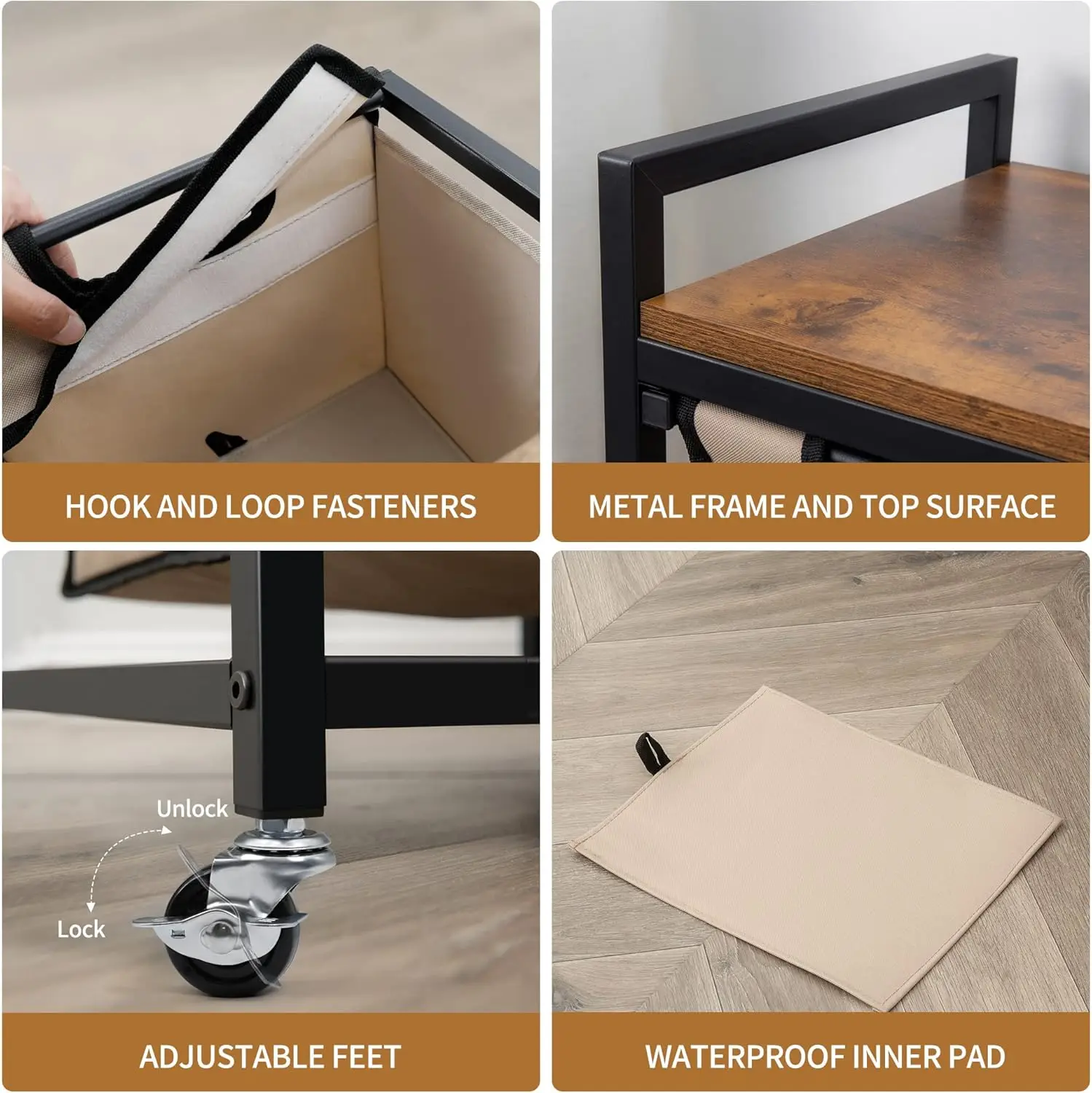 HOOK AND LOOP FASTENERS

METAL FRAME AND TOP SURFACE

Unlock

Lock

ADJUSTABLE FEET

WATERPROOF INNER PAD