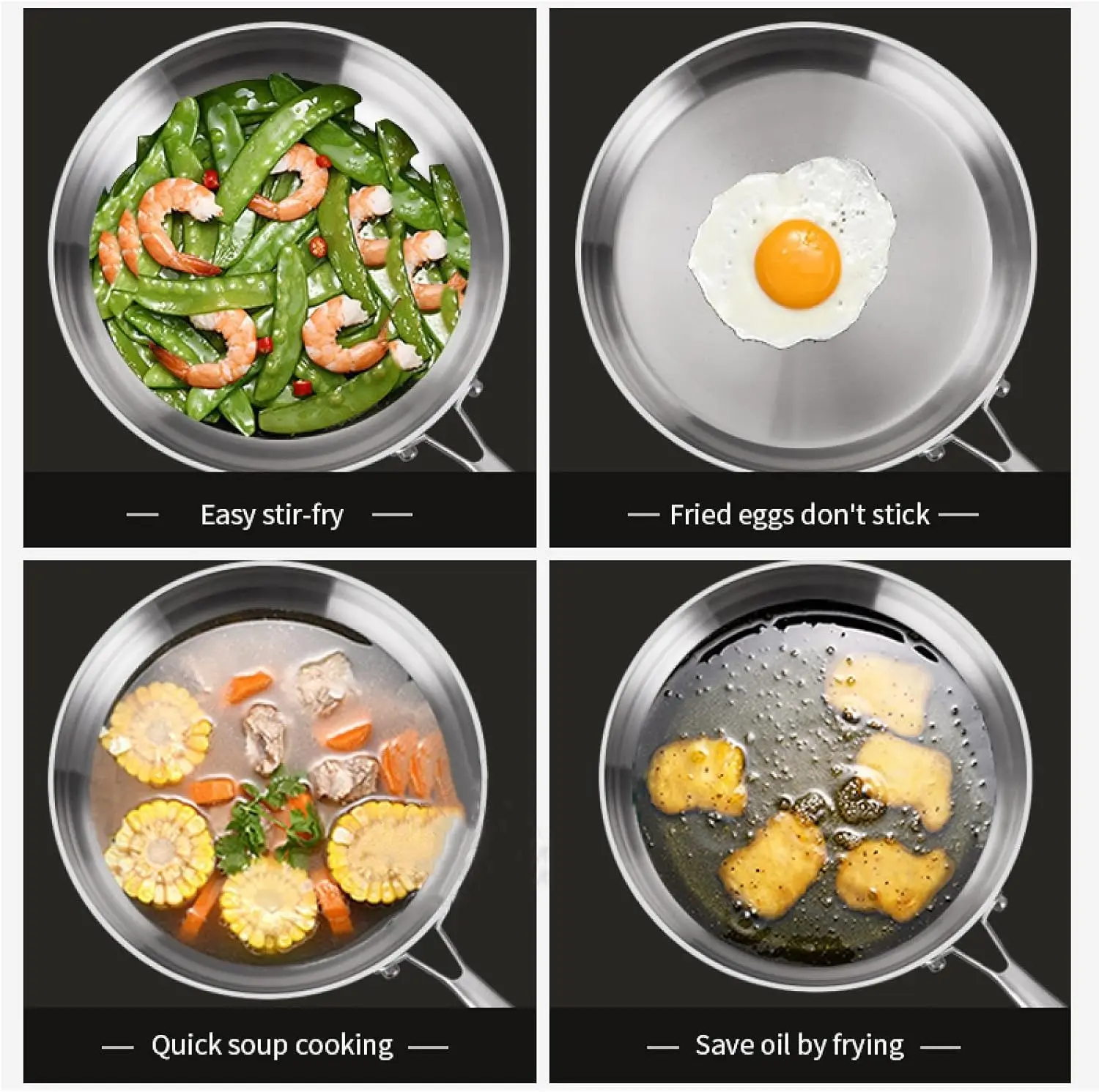 — Easy stir-fry —

— Fried eggs don't stick —

— Quick soup cooking —

— Save oil by frying —