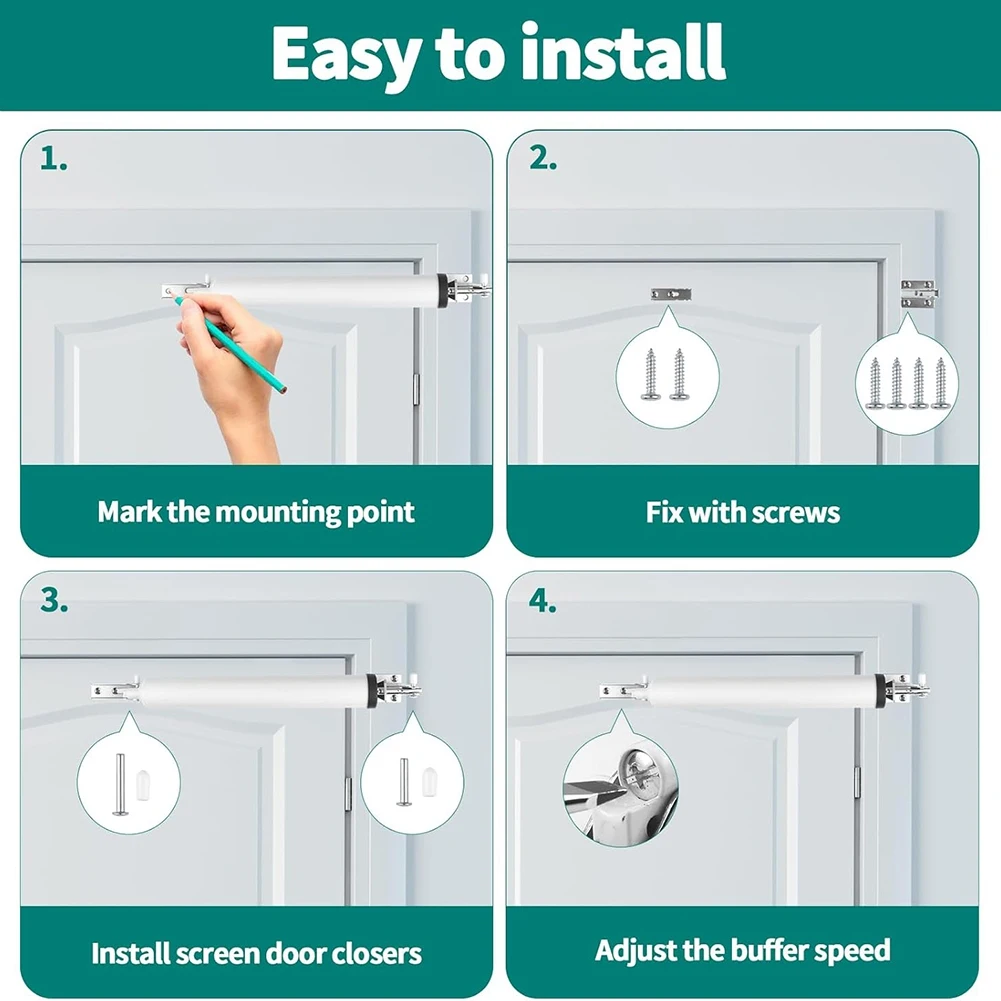 Easy to install

1.

Mark the mounting point

2.

Fix with screws

3.

Install screen door closers

4.

Adjust the buffer speed