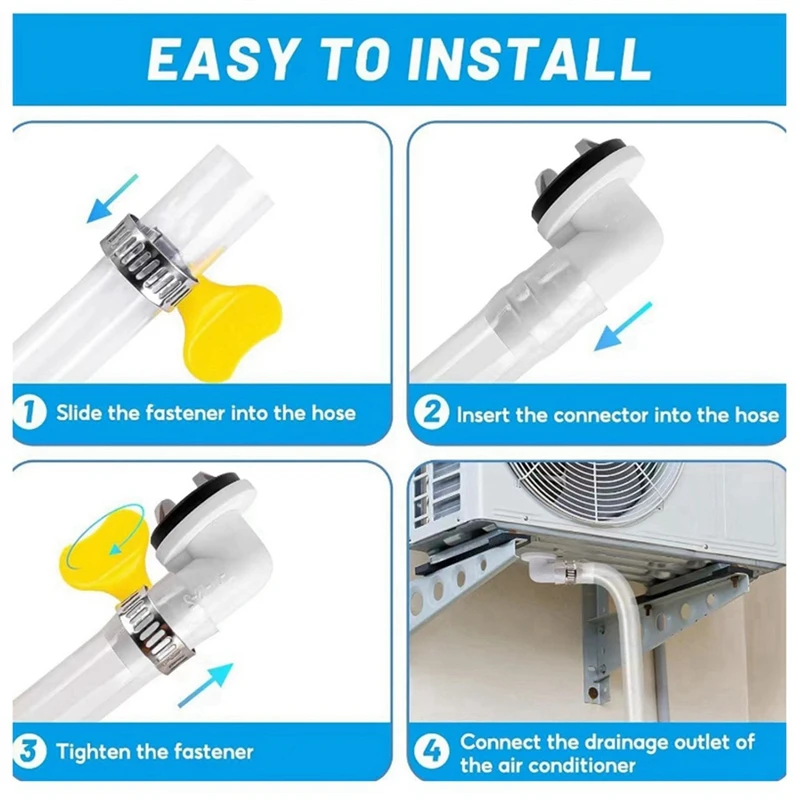 EASY TO INSTALL

1 Slide the fastener into the hose

2 Insert the connector into the hose

3 Tighten the fastener

4 Connect the drainage outlet of the air conditioner