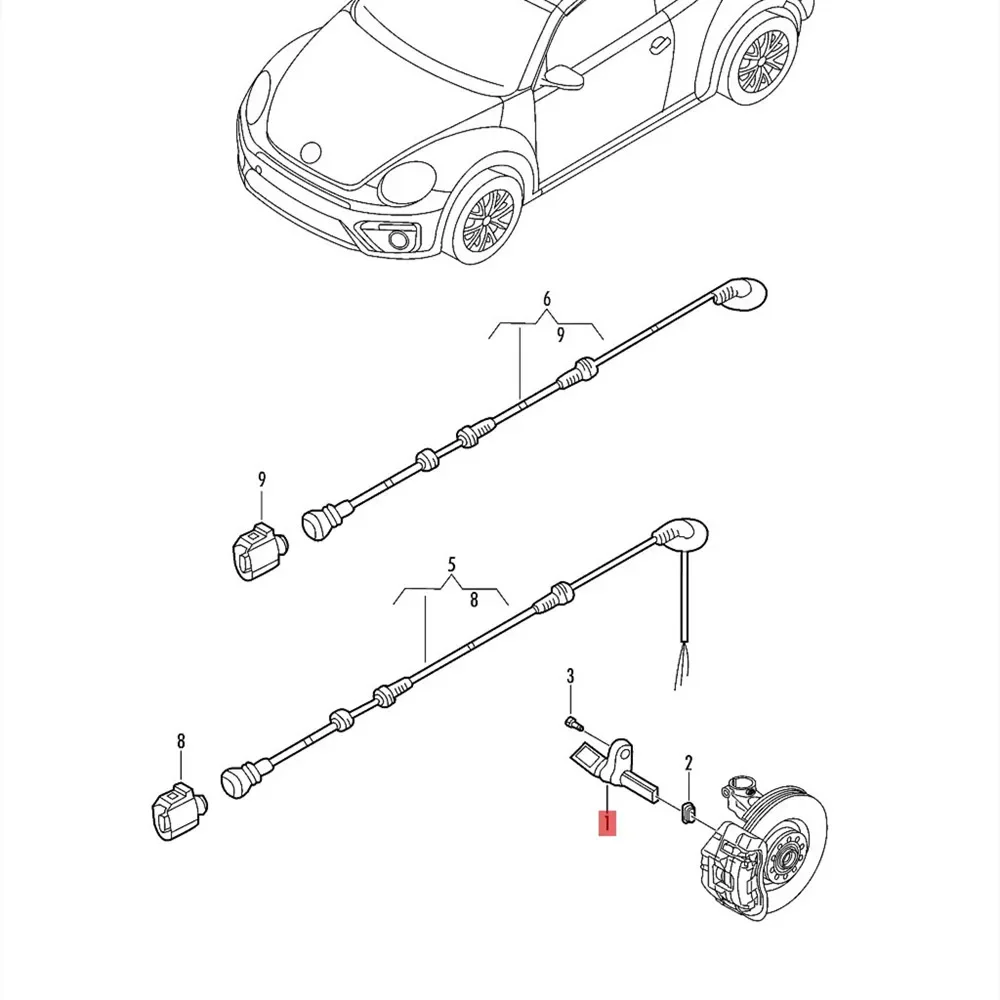 6
9
9
5
8
3
8
2
1