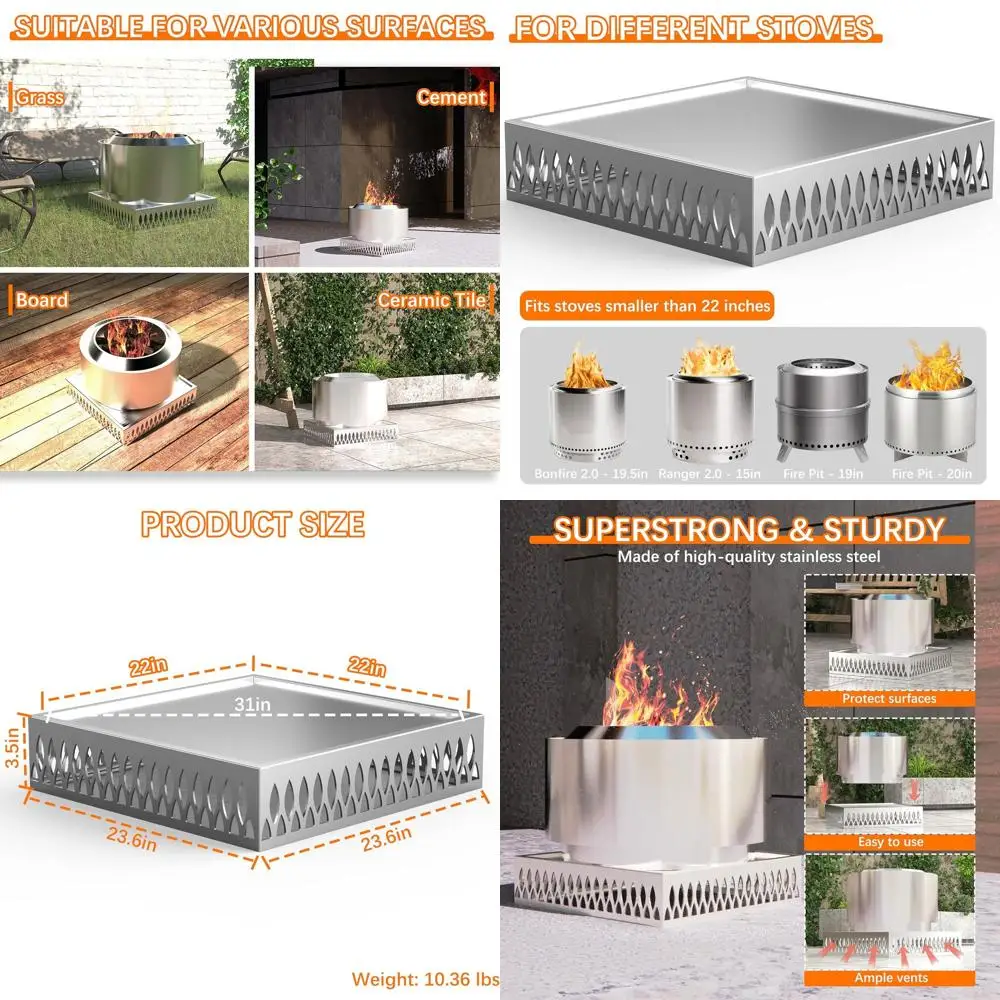 SUITABLE FOR VARIOUS SURFACES

Grass

Cement

Board

Ceramic Tile

FOR DIFFERENT STOVES

Fits stoves smaller than 22 inches

Bonfire 2.0 - 19.5in

Ranger 2.0 - 15in

Fire Pit - 19in

Fire Pit - 20in

PRODUCT SIZE

22in

22in

31in

3.5in

23.6in

23.6in

Weight: 10.36 lbs

SUPERSTRONG & STURDY

Made of high-quality stainless steel

Protect surfaces

Easy to use

Ample vents