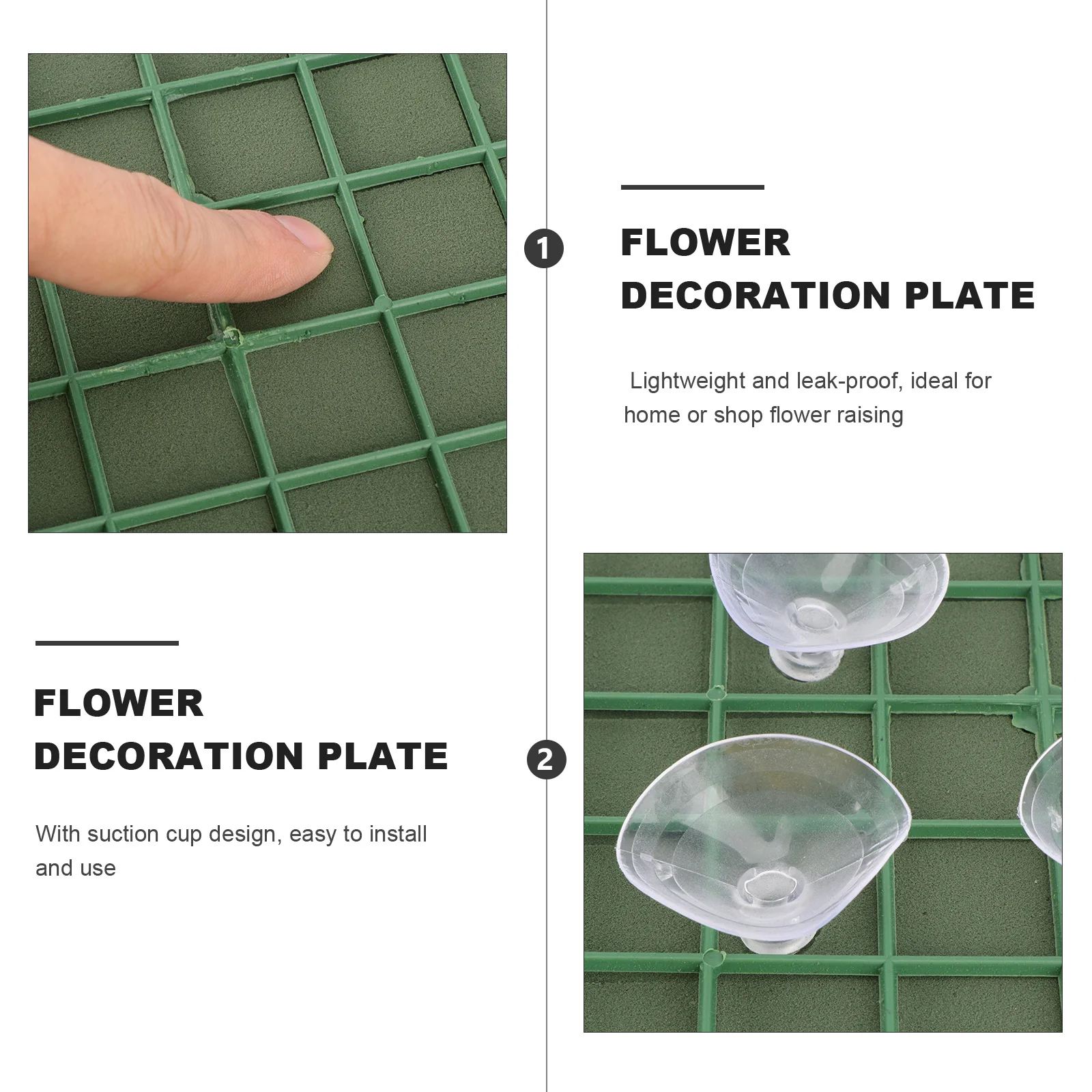 1

FLOWER DECORATION PLATE

Lightweight and leak-proof, ideal for home or shop flower raising

FLOWER DECORATION PLATE

With suction cup design, easy to install and use

2