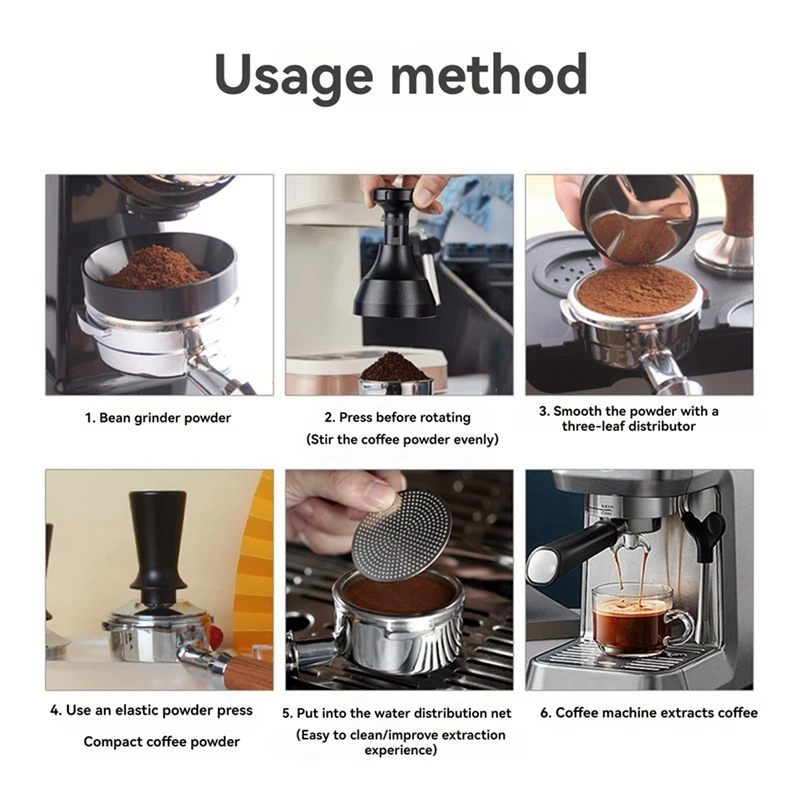 Usage method

1. Bean grinder powder

2. Press before rotating
(Stir the coffee powder evenly)

3. Smooth the powder with a three-leaf distributor

4. Use an elastic powder press
Compact coffee powder

5. Put into the water distribution net
(Easy to clean/improve extraction experience)

6. Coffee machine extracts coffee