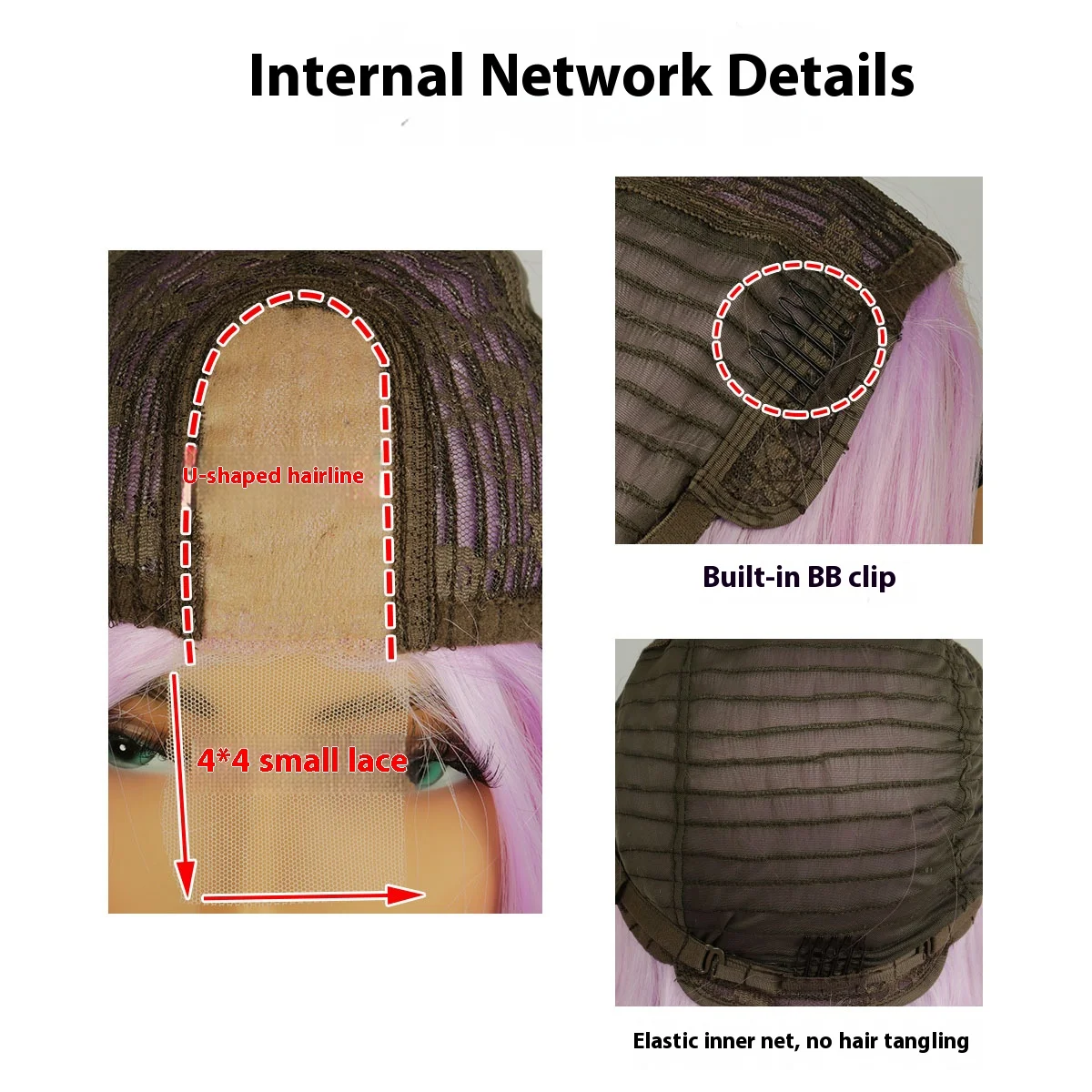 Internal Network Details

U-shaped hairline

4*4 small lace

Built-in BB clip

Elastic inner net, no hair tangling