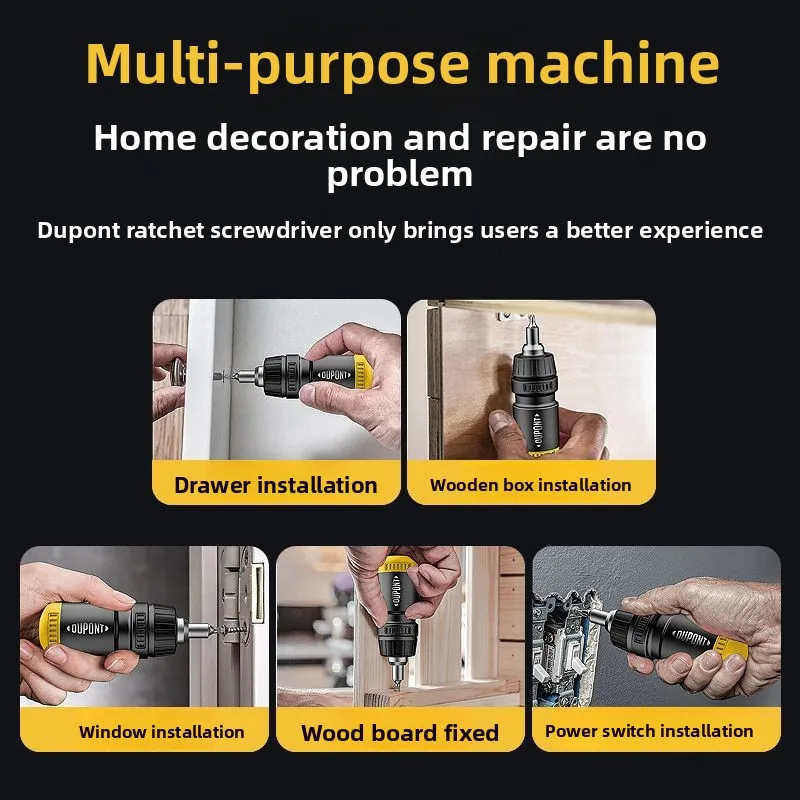 Multi-purpose machine

Home decoration and repair are no problem

Dupont ratchet screwdriver only brings users a better experience

DUPONT

Drawer installation

DUPONT

Wooden box installation

DUPONT

Window installation

DUPONT

Wood board fixed

DUPONT

Power switch installation