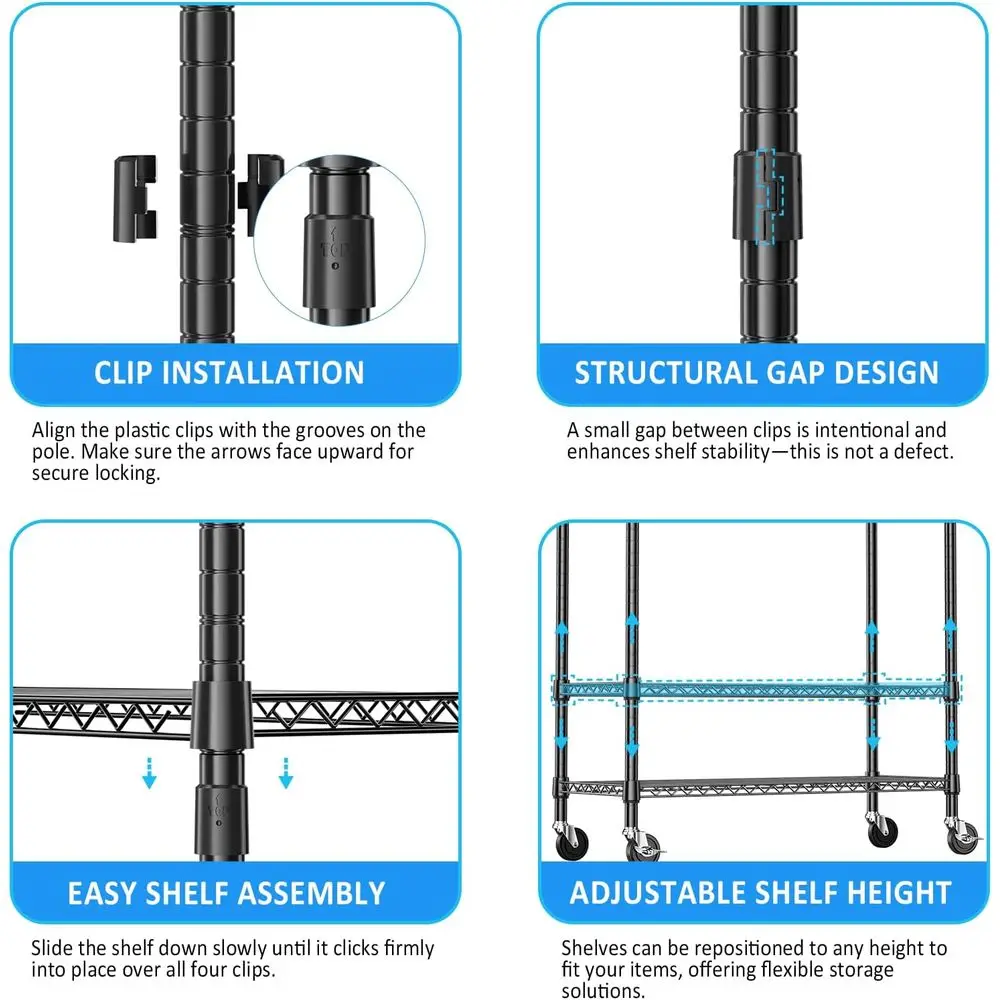 TOP

CLIP INSTALLATION

Align the plastic clips with the grooves on the pole. Make sure the arrows face upward for secure locking.

STRUCTURAL GAP DESIGN

A small gap between clips is intentional and enhances shelf stability—this is not a defect.

TOP

EASY SHELF ASSEMBLY

Slide the shelf down slowly until it clicks firmly into place over all four clips.

ADJUSTABLE SHELF HEIGHT

Shelves can be repositioned to any height to fit your items, offering flexible storage solutions.