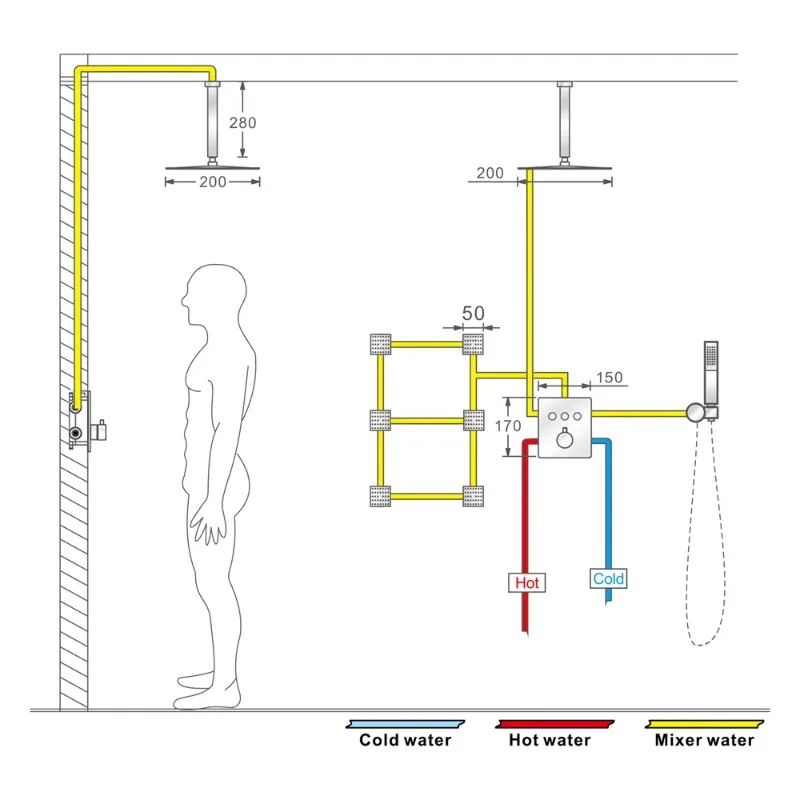 280
200
200
50
150
170
Hot
Cold
Cold water
Hot water
Mixer water