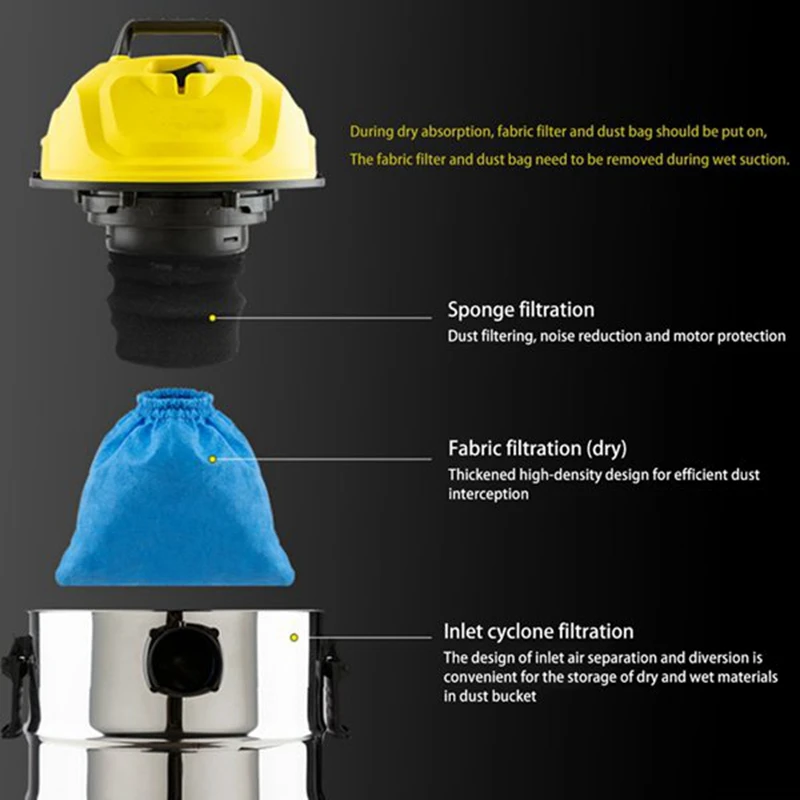 During dry absorption, fabric filter and dust bag should be put on,
The fabric filter and dust bag need to be removed during wet suction.

Sponge filtration
Dust filtering, noise reduction and motor protection

Fabric filtration (dry)
Thickened high-density design for efficient dust interception

Inlet cyclone filtration
The design of inlet air separation and diversion is convenient for the storage of dry and wet materials in dust bucket