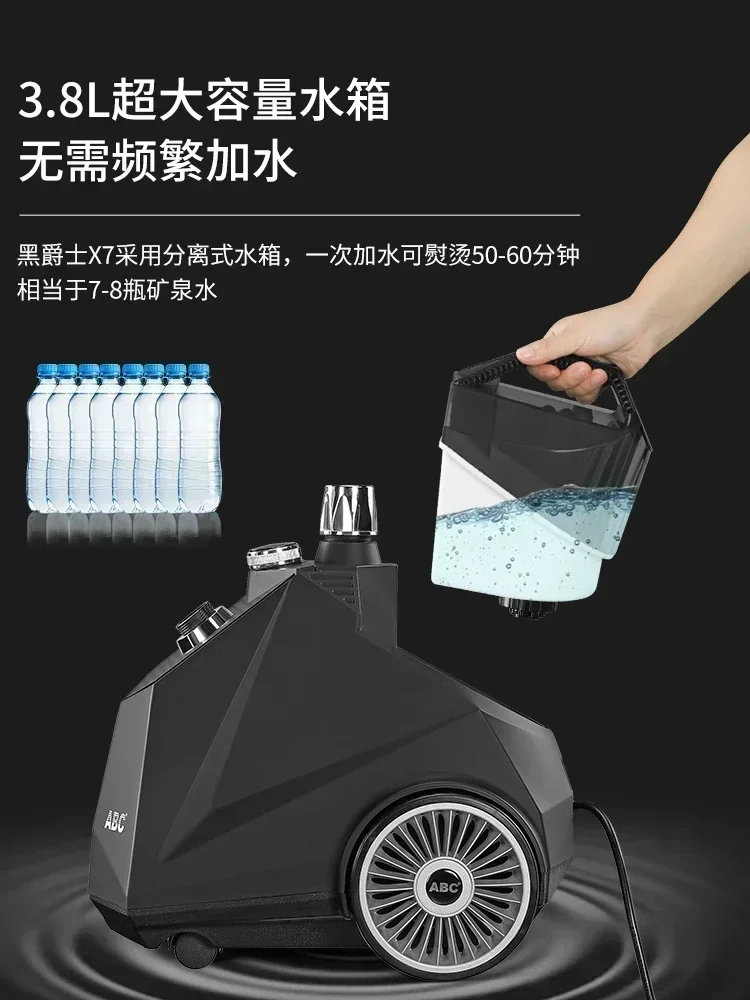 3.8L超大容量水箱
无需频繁加水

黑爵士X7采用分离式水箱，一次加水可熨烫50-60分钟
相当于7-8瓶矿泉水

ABC

ABC