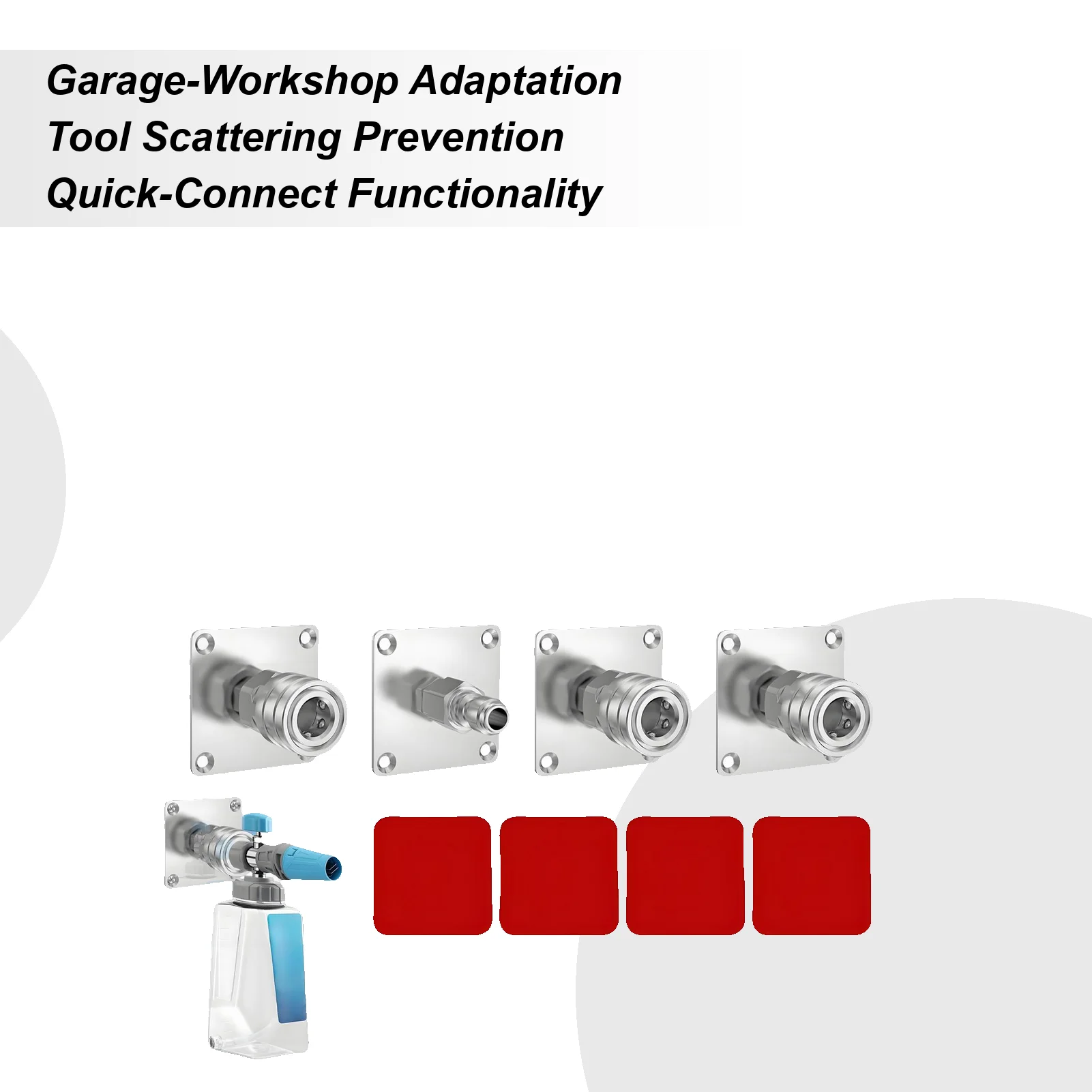 Garage-Workshop Adaptation
Tool Scattering Prevention
Quick-Connect Functionality