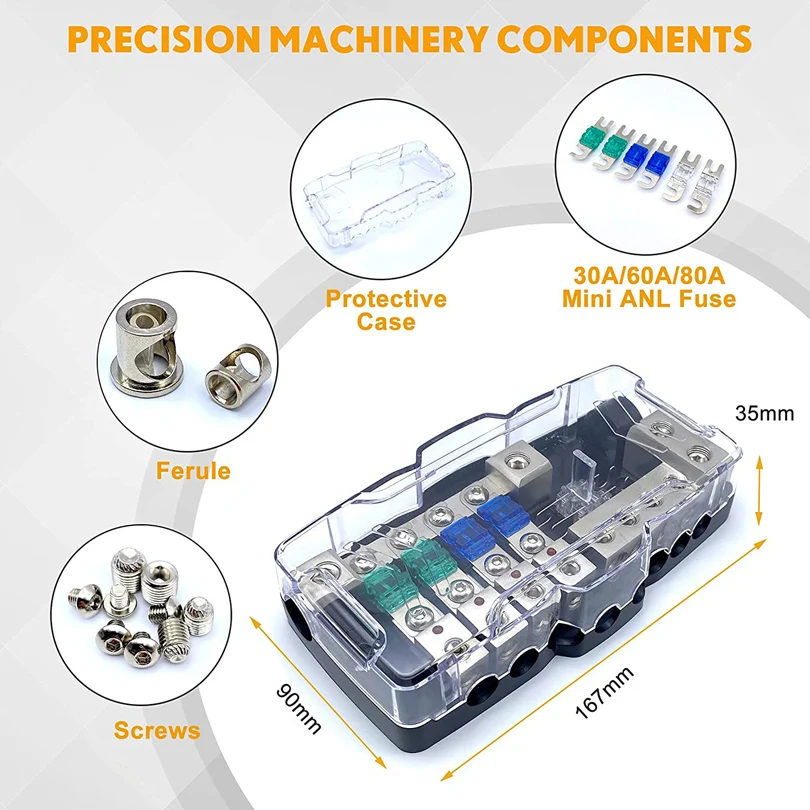 PRECISION MACHINERY COMPONENTS

Protective Case

30A/60A/80A Mini ANL Fuse

Ferule

35mm

Screws

90mm

167mm