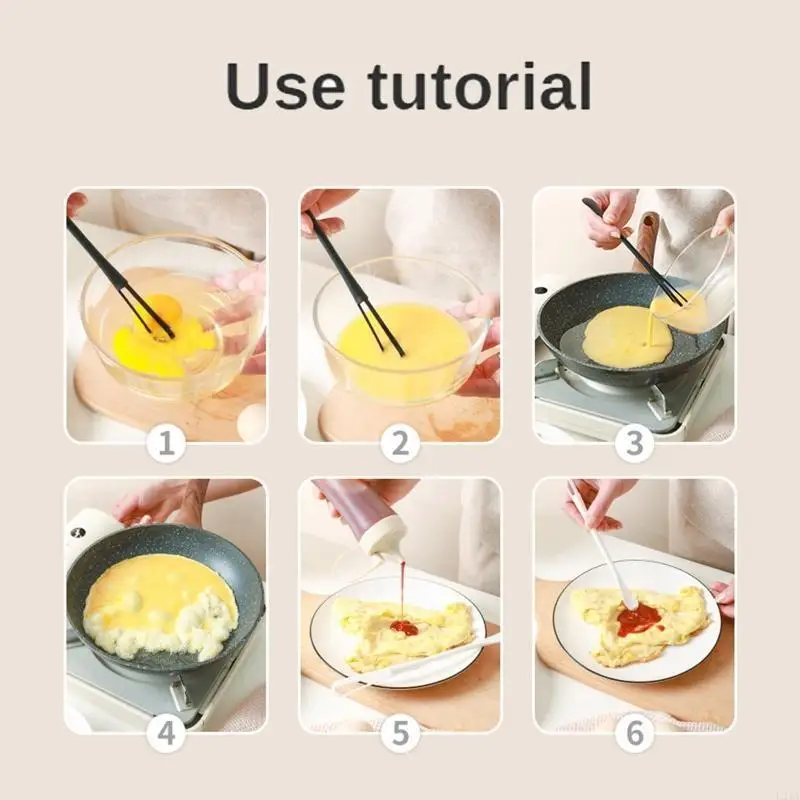 Use tutorial

1

2

3

4

5

6