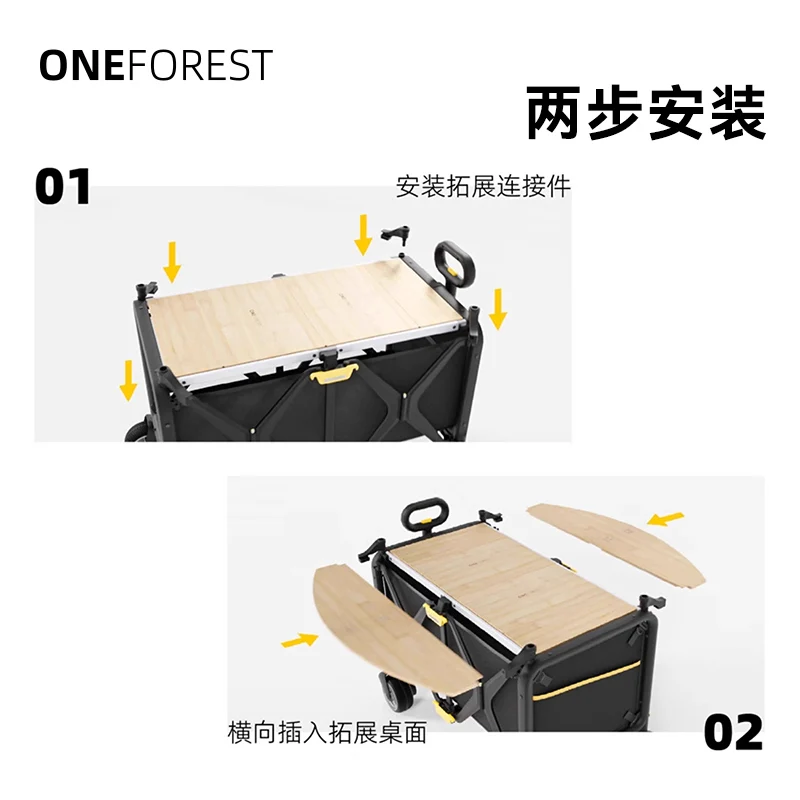 ONEFOREST

两步安装

01

安装拓展连接件

横向插入拓展桌面

02