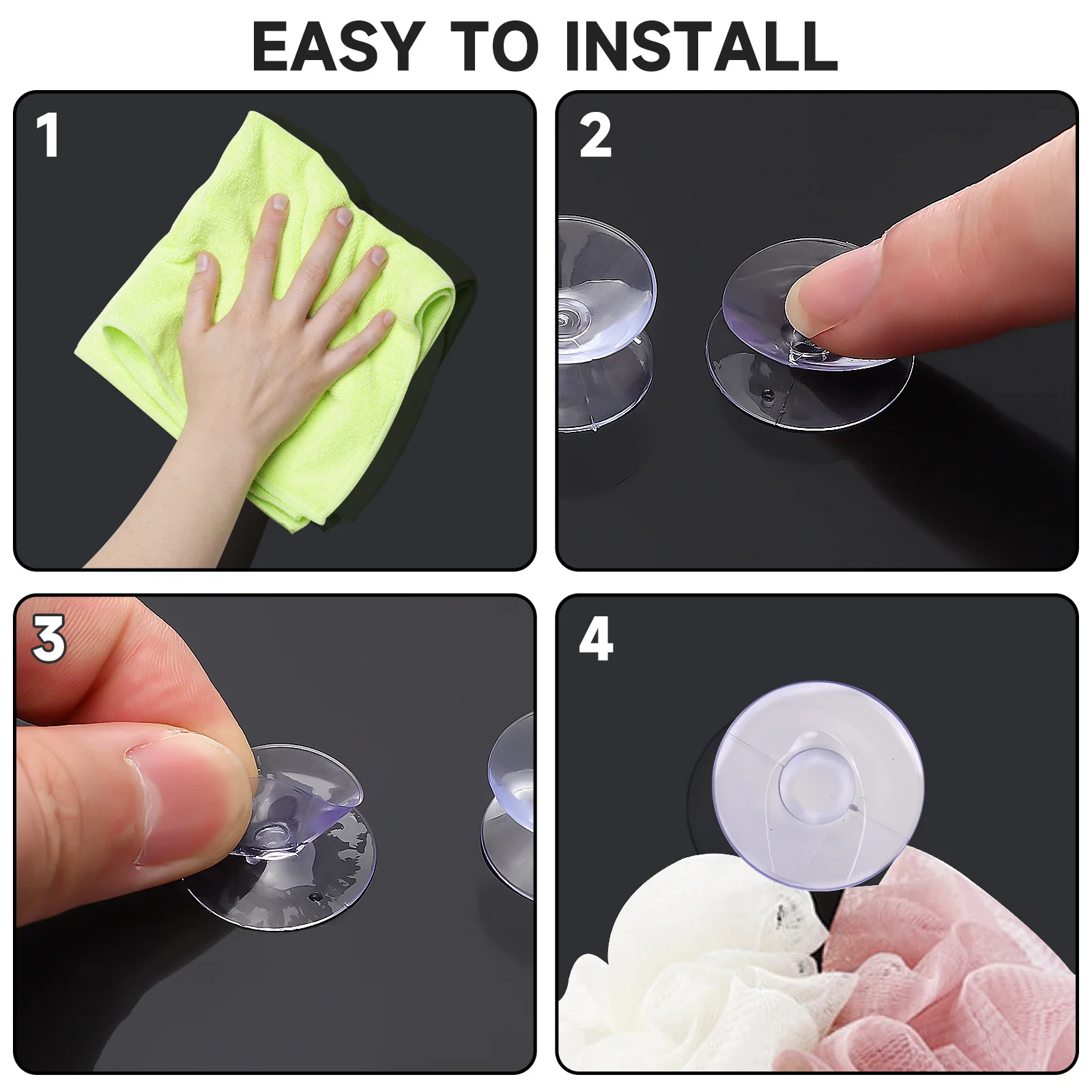 EASY TO INSTALL

1

2

3

4