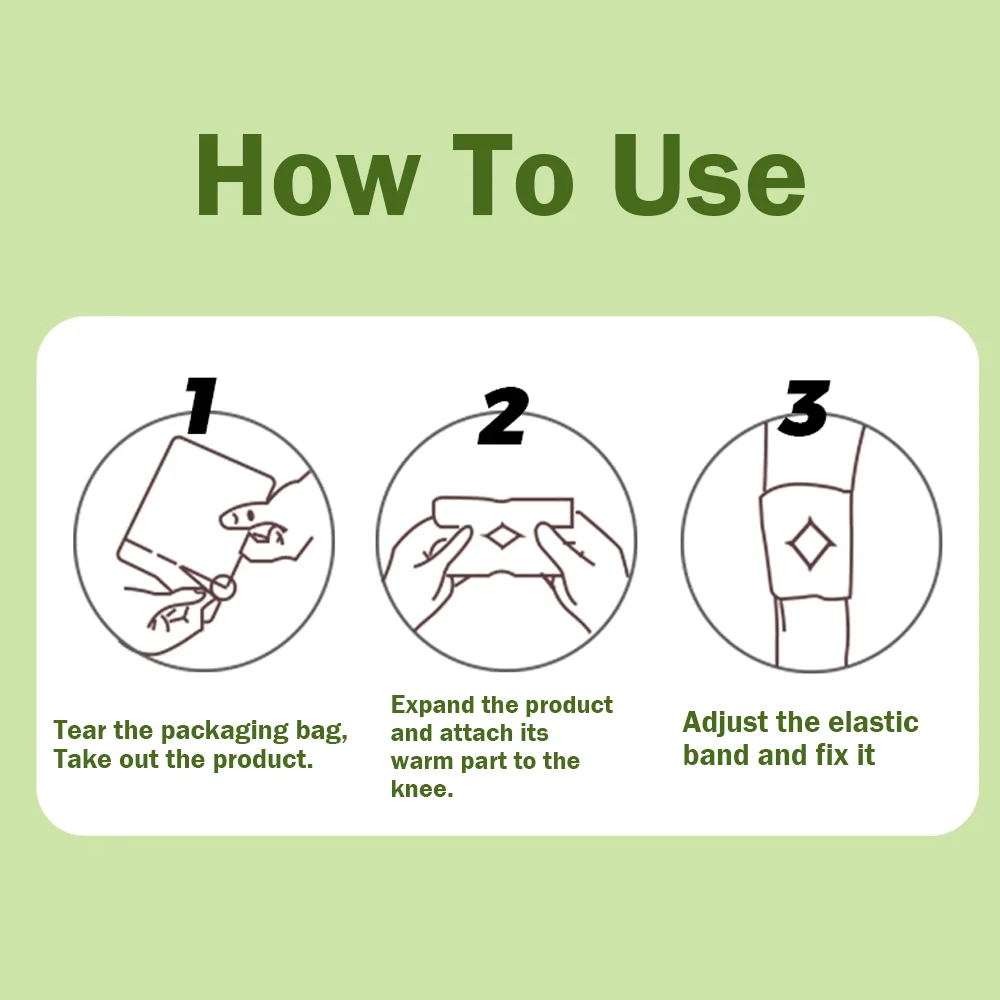 How To Use

1

Tear the packaging bag, Take out the product.

2

Expand the product and attach its warm part to the knee.

3

Adjust the elastic band and fix it