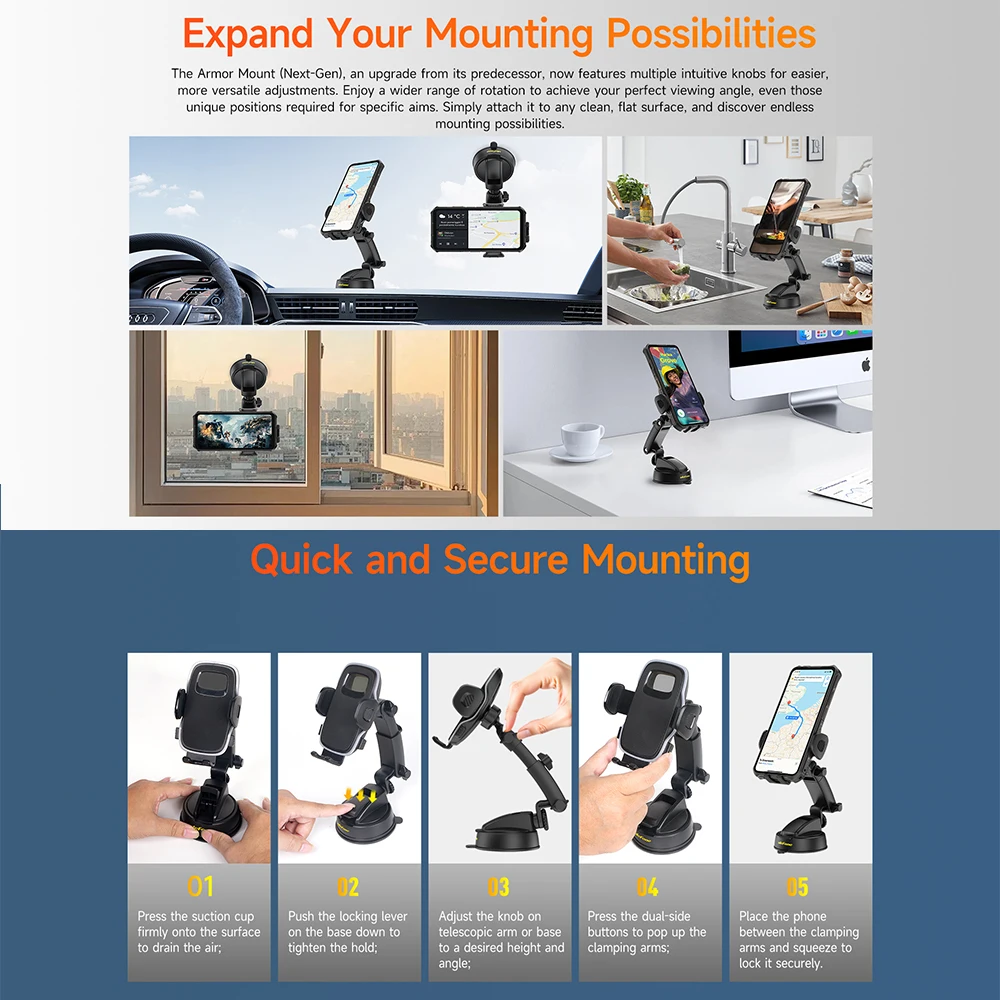 Expand Your Mounting Possibilities

The Armor Mount (Next-Gen), an upgrade from its predecessor, now features multiple intuitive knobs for easier, more versatile adjustments. Enjoy a wider range of rotation to achieve your perfect viewing angle, even those unique positions required for specific aims. Simply attach it to any clean, flat surface, and discover endless mounting possibilities.

Quick and Secure Mounting

01
Press the suction cup firmly onto the surface to drain the air;

02
Push the locking lever on the base down to tighten the hold;

03
Adjust the knob on telescopic arm or base to a desired height and angle;

04
Press the dual-side buttons to pop up the clamping arms;

05
Place the phone between the clamping arms and squeeze to lock it securely.