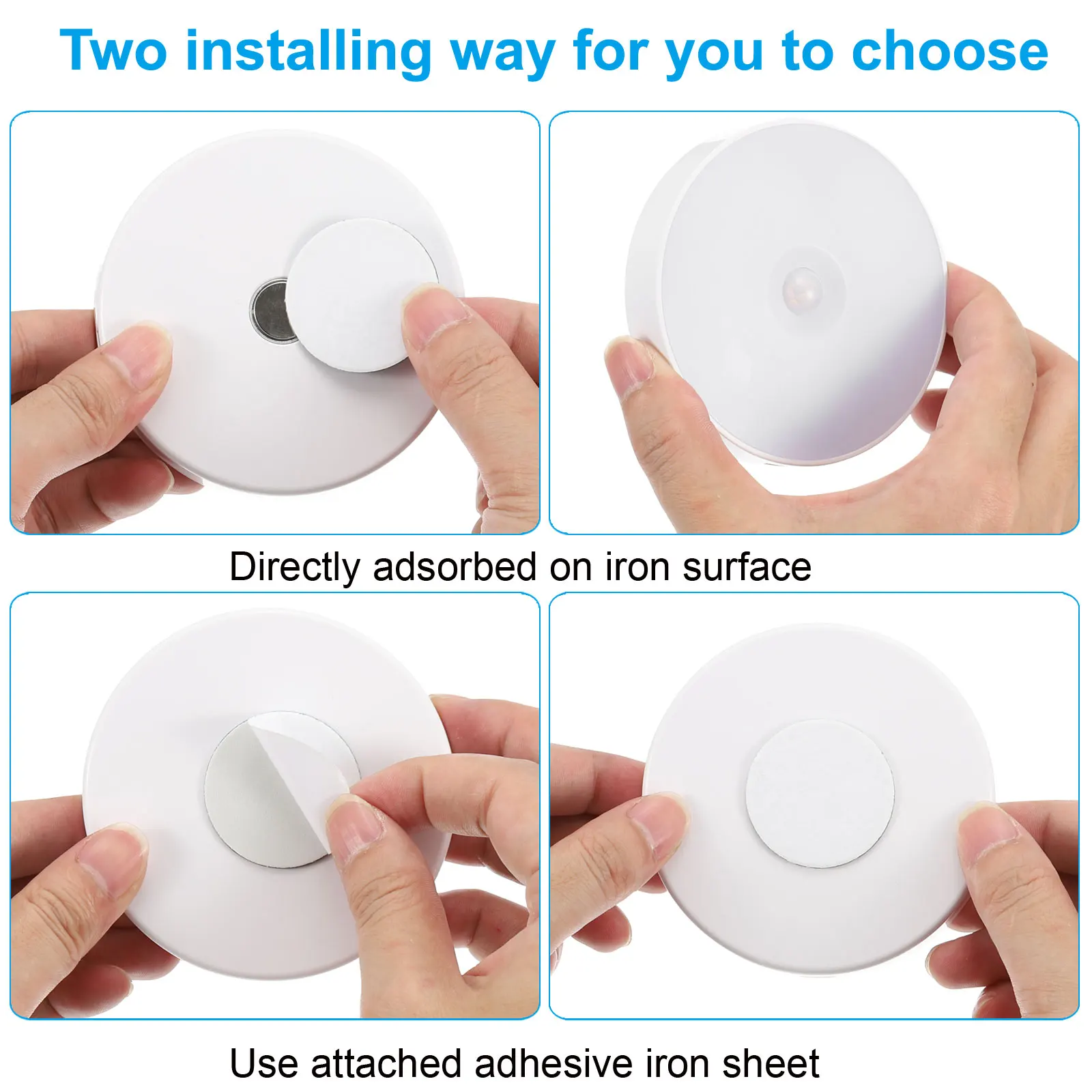 Two installing way for you to choose

Directly adsorbed on iron surface

Use attached adhesive iron sheet