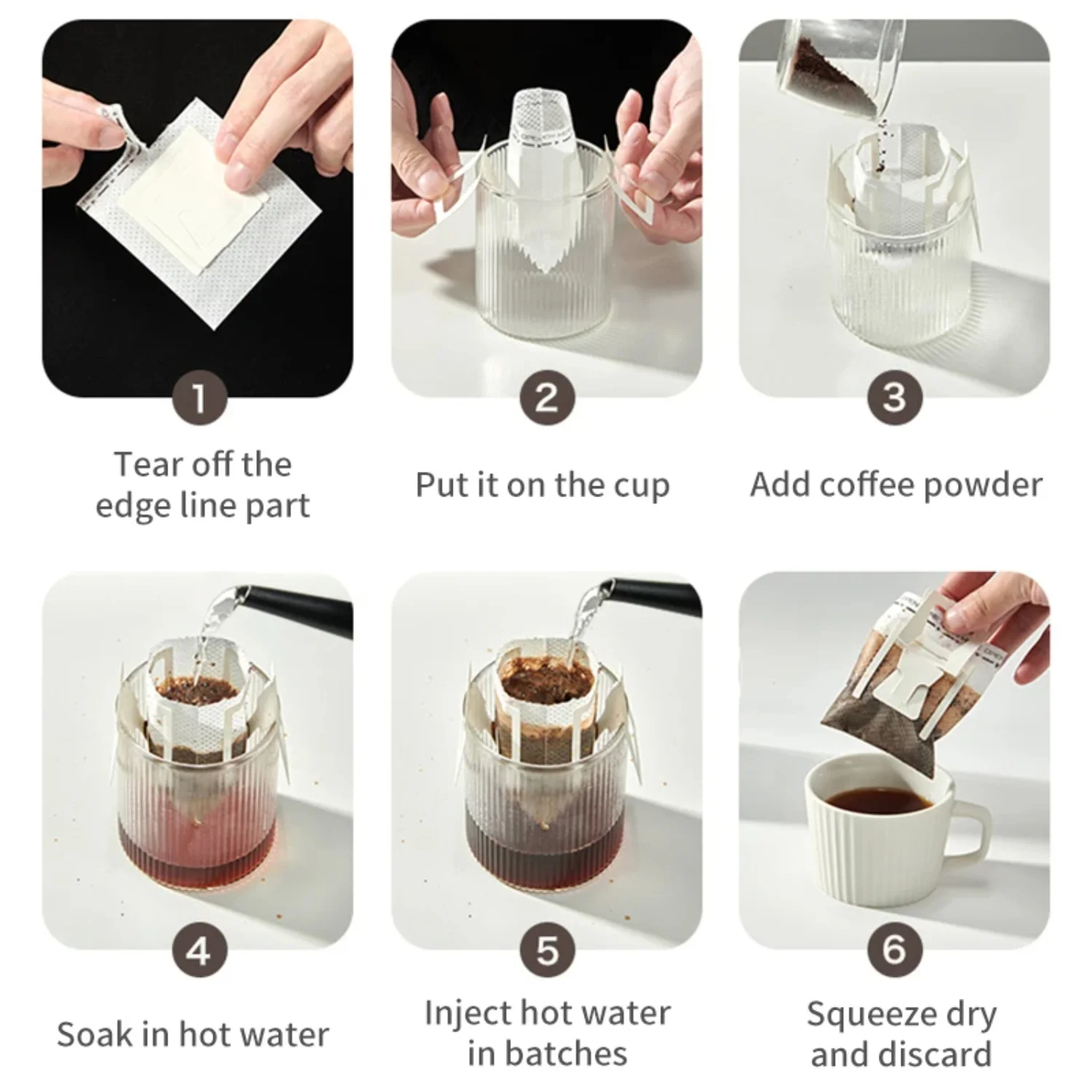 1
Tear off the edge line part

2
Put it on the cup

3
Add coffee powder

4
Soak in hot water

5
Inject hot water in batches

6
Squeeze dry and discard