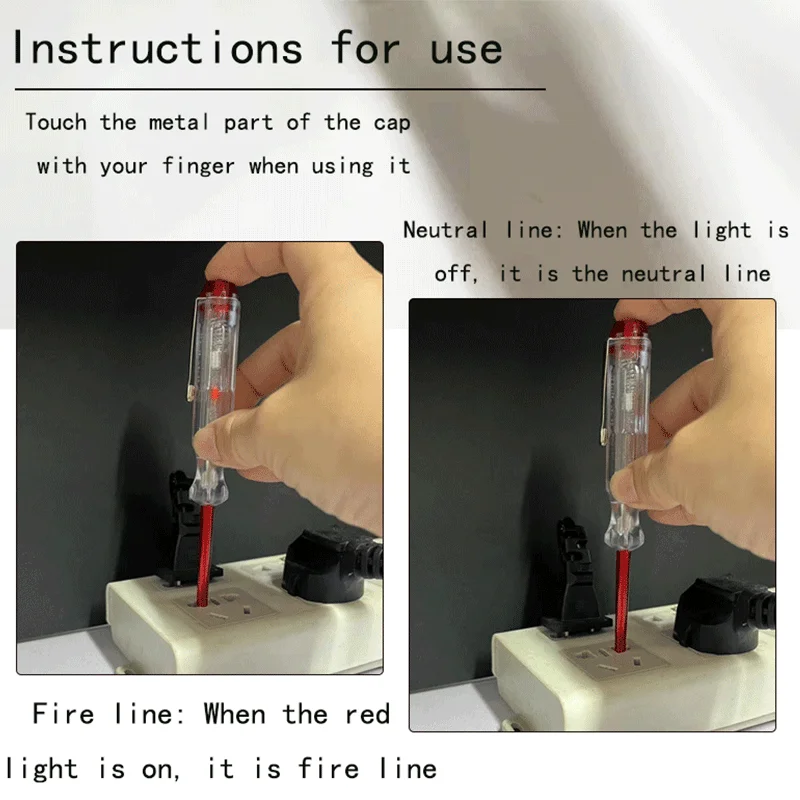 Instructions for use

Touch the metal part of the cap with your finger when using it

Neutral line: When the light is off, it is the neutral line

Fire line: When the red light is on, it is fire line