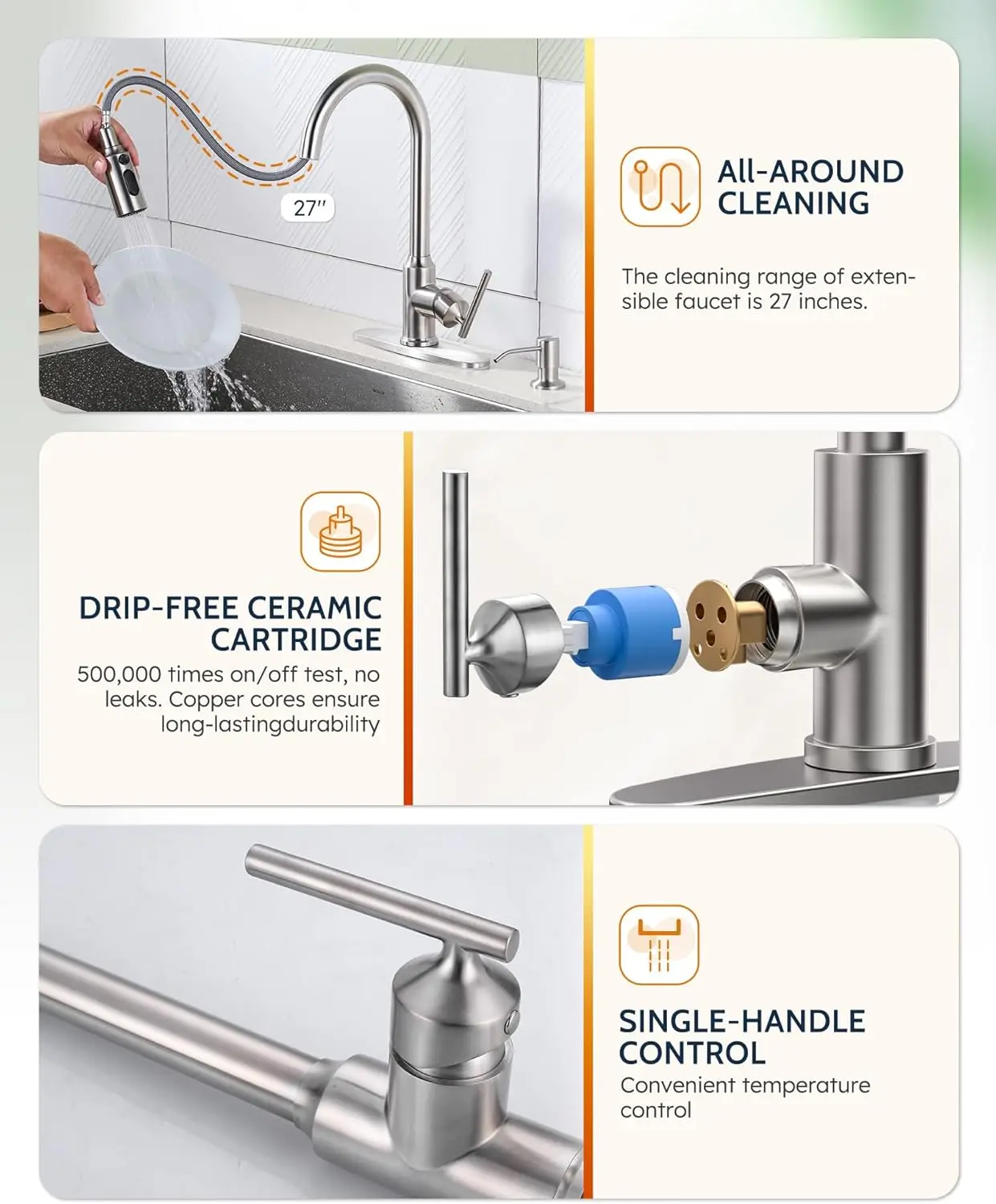 27''

All-AROUND CLEANING

The cleaning range of extensible faucet is 27 inches.

DRIP-FREE CERAMIC CARTRIDGE

500,000 times on/off test, no leaks. Copper cores ensure long-lastingdurability

SINGLE-HANDLE CONTROL

Convenient temperature control