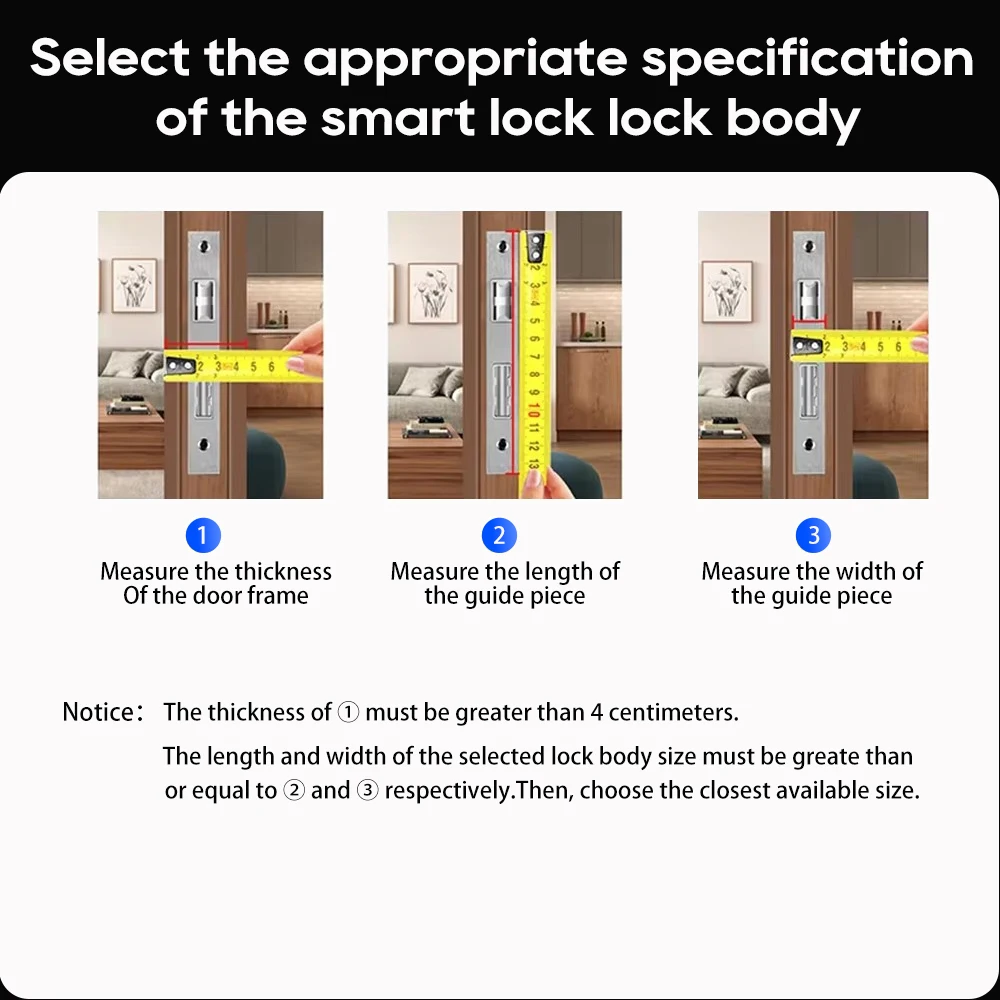 Select the appropriate specification of the smart lock lock body

2 3 4 5 6

2 3 4 5 6 7 8 9 10 11 12 13

2 3 4 5 6

1
Measure the thickness Of the door frame

2
Measure the length of the guide piece

3
Measure the width of the guide piece

Notice: The thickness of ① must be greater than 4 centimeters.

The length and width of the selected lock body size must be greate than or equal to ② and ③ respectively.Then, choose the closest available size.