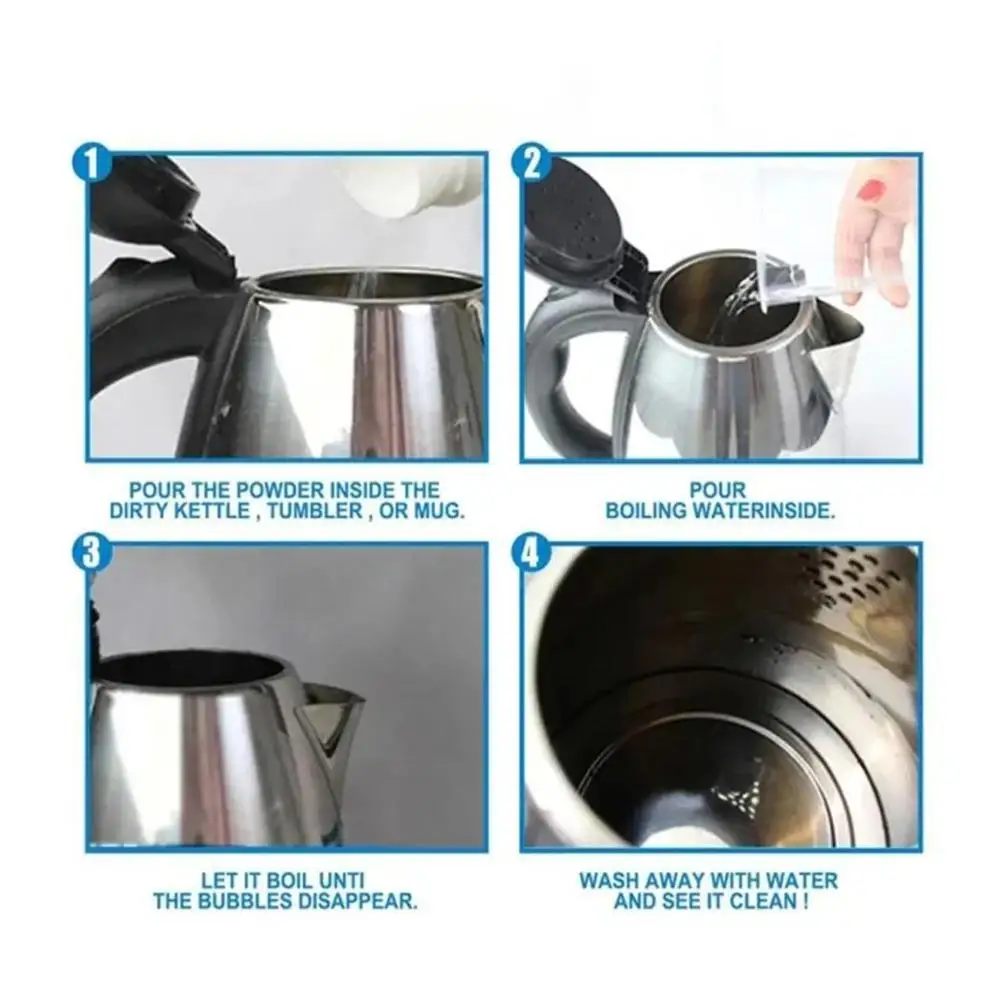 1

POUR THE POWDER INSIDE THE DIRTY KETTLE , TUMBLER , OR MUG.

2

POUR BOILING WATERINSIDE.

3

LET IT BOIL UNTI THE BUBBLES DISAPPEAR.

4

WASH AWAY WITH WATER AND SEE IT CLEAN !