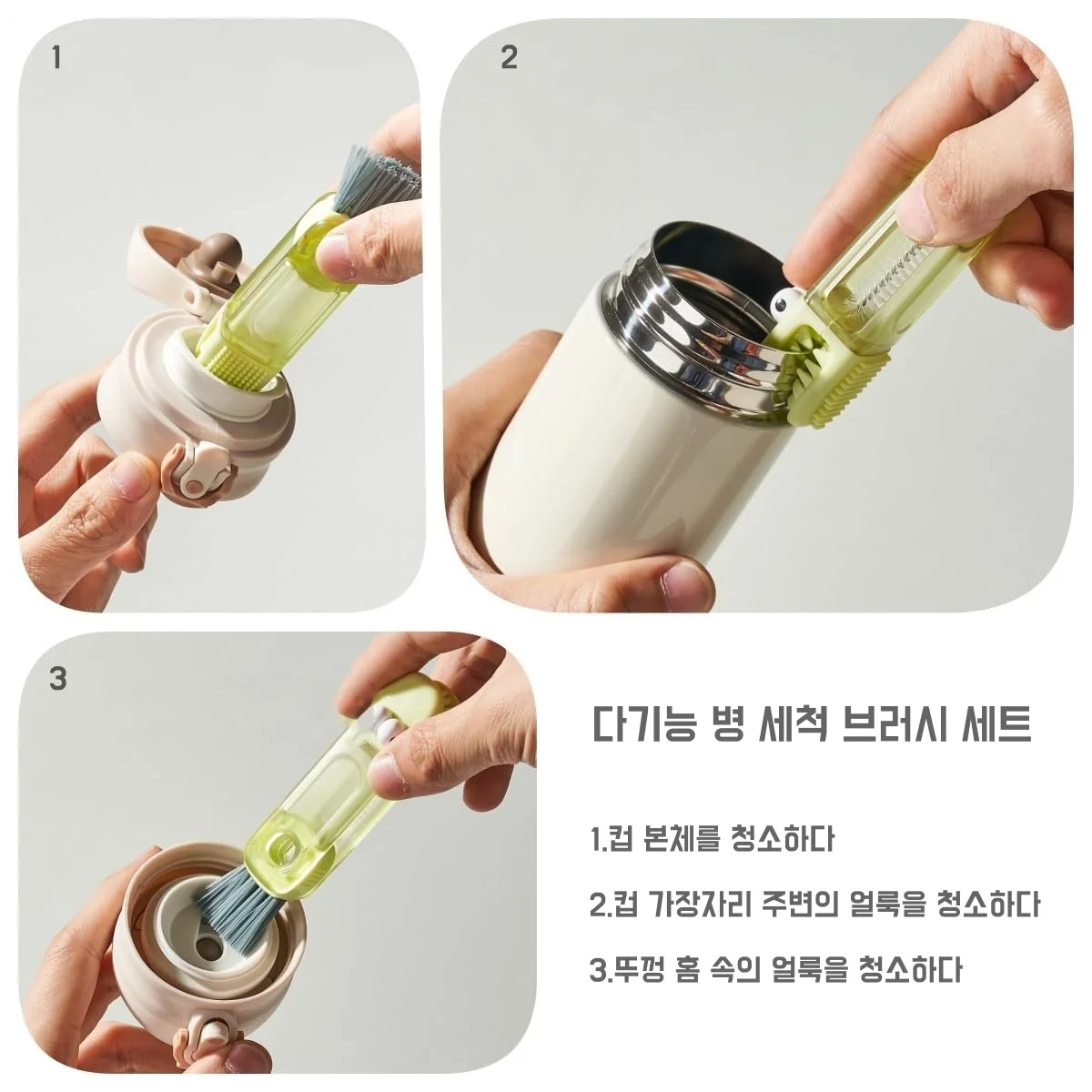 1

2

3

다기능 병 세척 브러시 세트

1.컵 본체를 청소하다

2.컵 가장자리 주변의 얼룩을 청소하다

3.뚜껑 홈 속의 얼룩을 청소하다