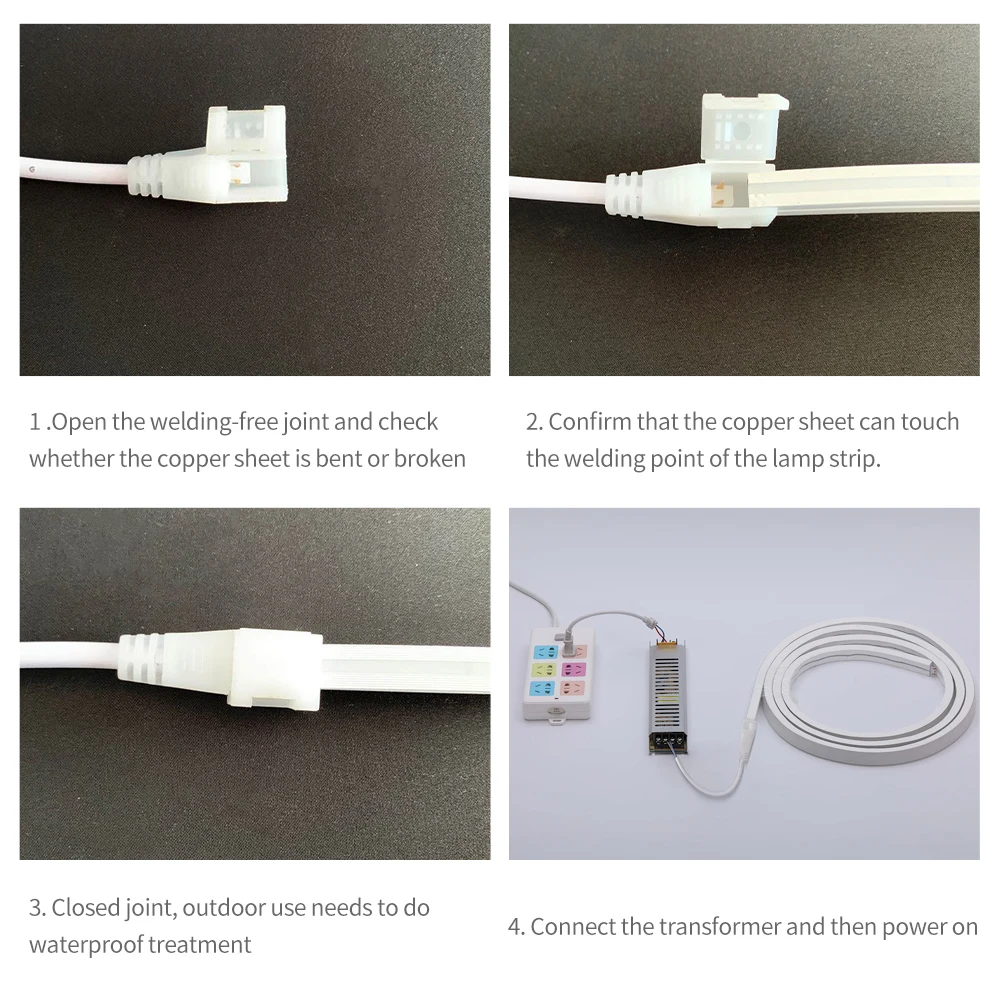 1 .Open the welding-free joint and check whether the copper sheet is bent or broken

2. Confirm that the copper sheet can touch the welding point of the lamp strip.

3. Closed joint, outdoor use needs to do waterproof treatment

4. Connect the transformer and then power on