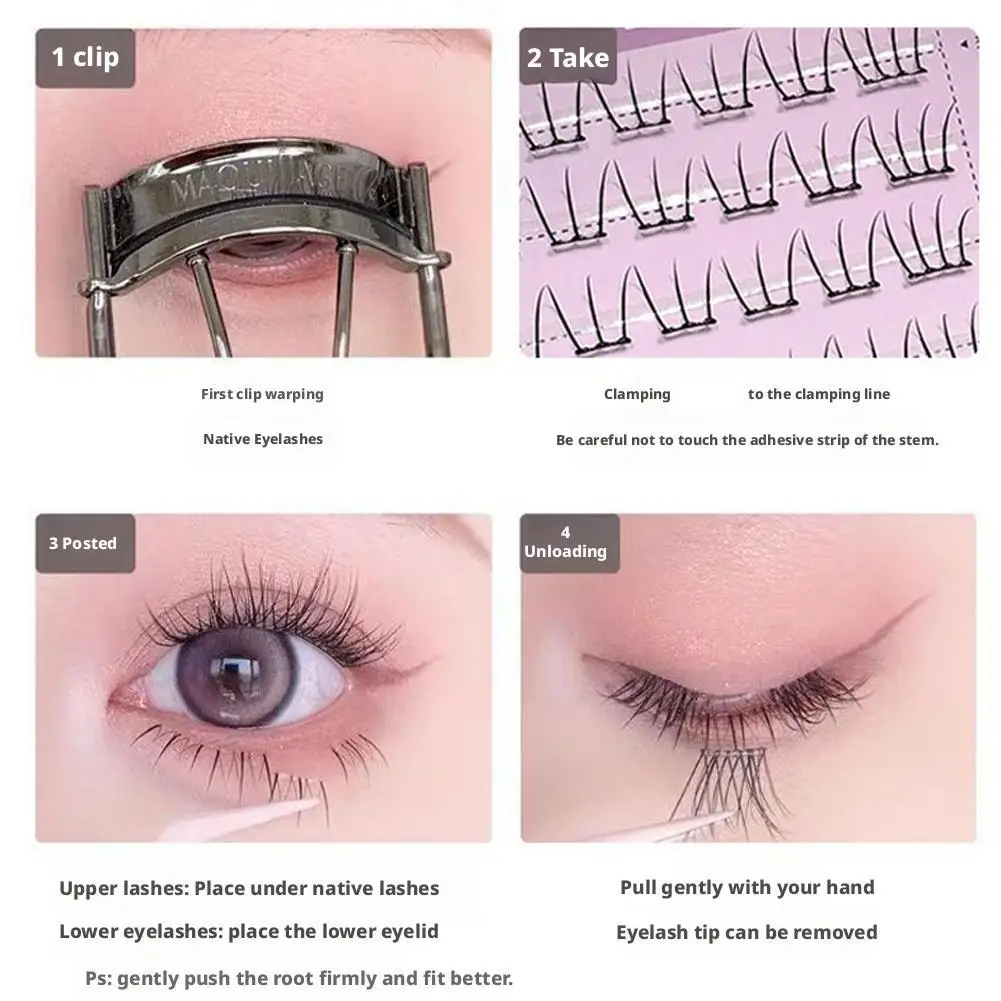 1 clip

MAQUILLAGE

First clip warping

Native Eyelashes

2 Take

Clamping to the clamping line

Be careful not to touch the adhesive strip of the stem.

3 Posted

Upper lashes: Place under native lashes

Lower eyelashes: place the lower eyelid

Ps: gently push the root firmly and fit better.

4 Unloading

Pull gently with your hand

Eyelash tip can be removed