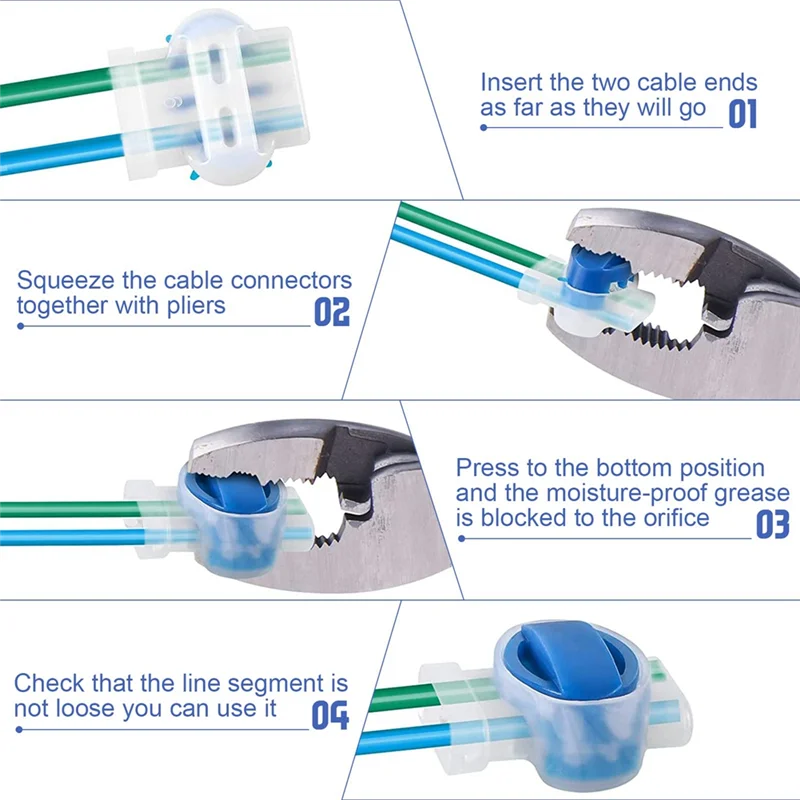 Insert the two cable ends as far as they will go 01

Squeeze the cable connectors together with pliers 02

Press to the bottom position and the moisture-proof grease is blocked to the orifice 03

Check that the line segment is not loose you can use it 04