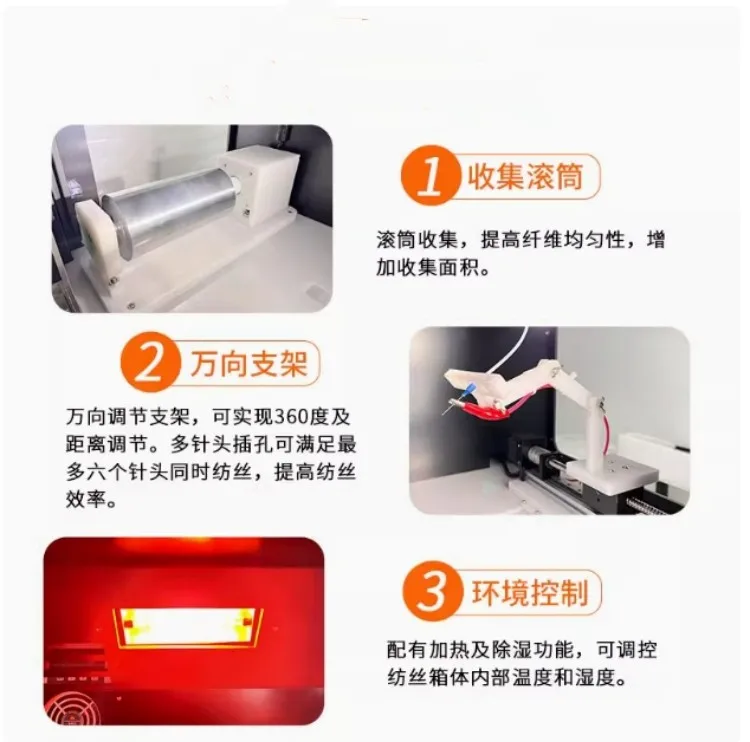 1 收集滚筒

滚筒收集，提高纤维均匀性，增加收集面积。

2 万向支架

万向调节支架，可实现360度及距离调节。多针头插孔可满足最多六个针头同时纺丝，提高纺丝效率。

3 环境控制

配有加热及除湿功能，可调控纺丝箱体内部温度和湿度。