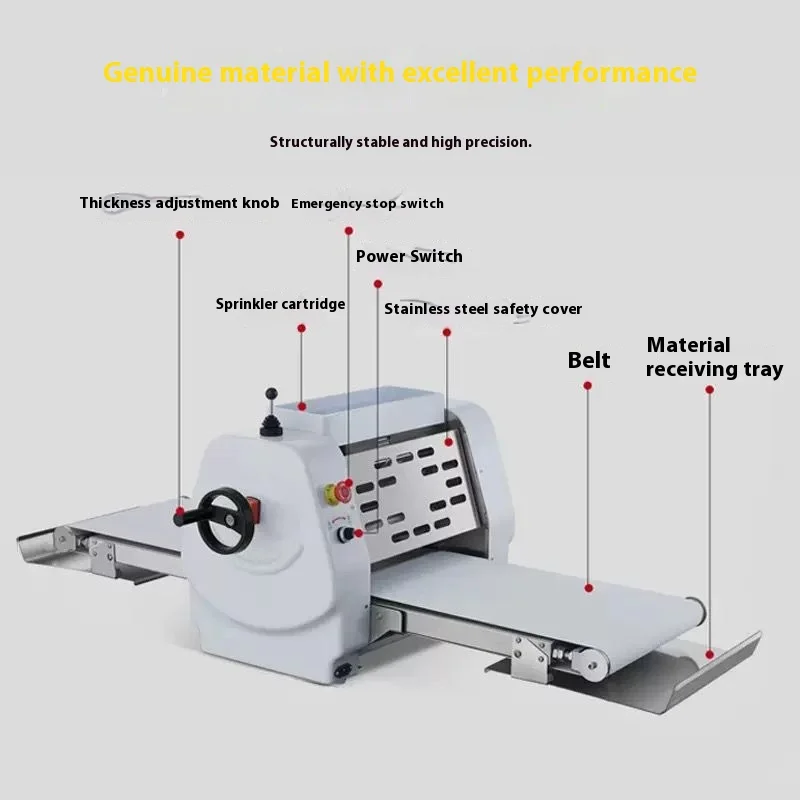 Genuine material with excellent performance

Structurally stable and high precision.

Thickness adjustment knob

Emergency stop switch

Power Switch

Sprinkler cartridge

Stainless steel safety cover

Belt

Material receiving tray