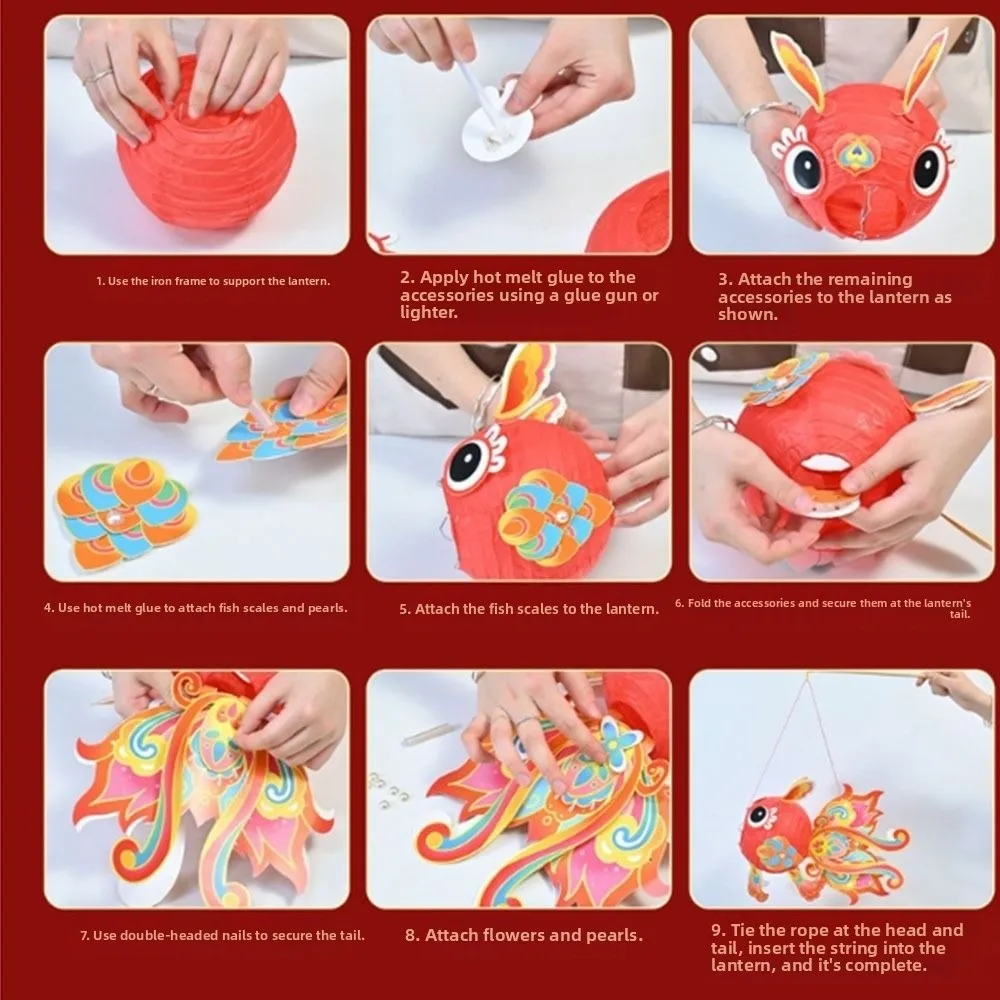 1. Use the iron frame to support the lantern.

2. Apply hot melt glue to the accessories using a glue gun or lighter.

3. Attach the remaining accessories to the lantern as shown.

4. Use hot melt glue to attach fish scales and pearls.

5. Attach the fish scales to the lantern.

6. Fold the accessories and secure them at the lantern's tail.

7. Use double-headed nails to secure the tail.

8. Attach flowers and pearls.

9. Tie the rope at the head and tail, insert the string into the lantern, and it's complete.