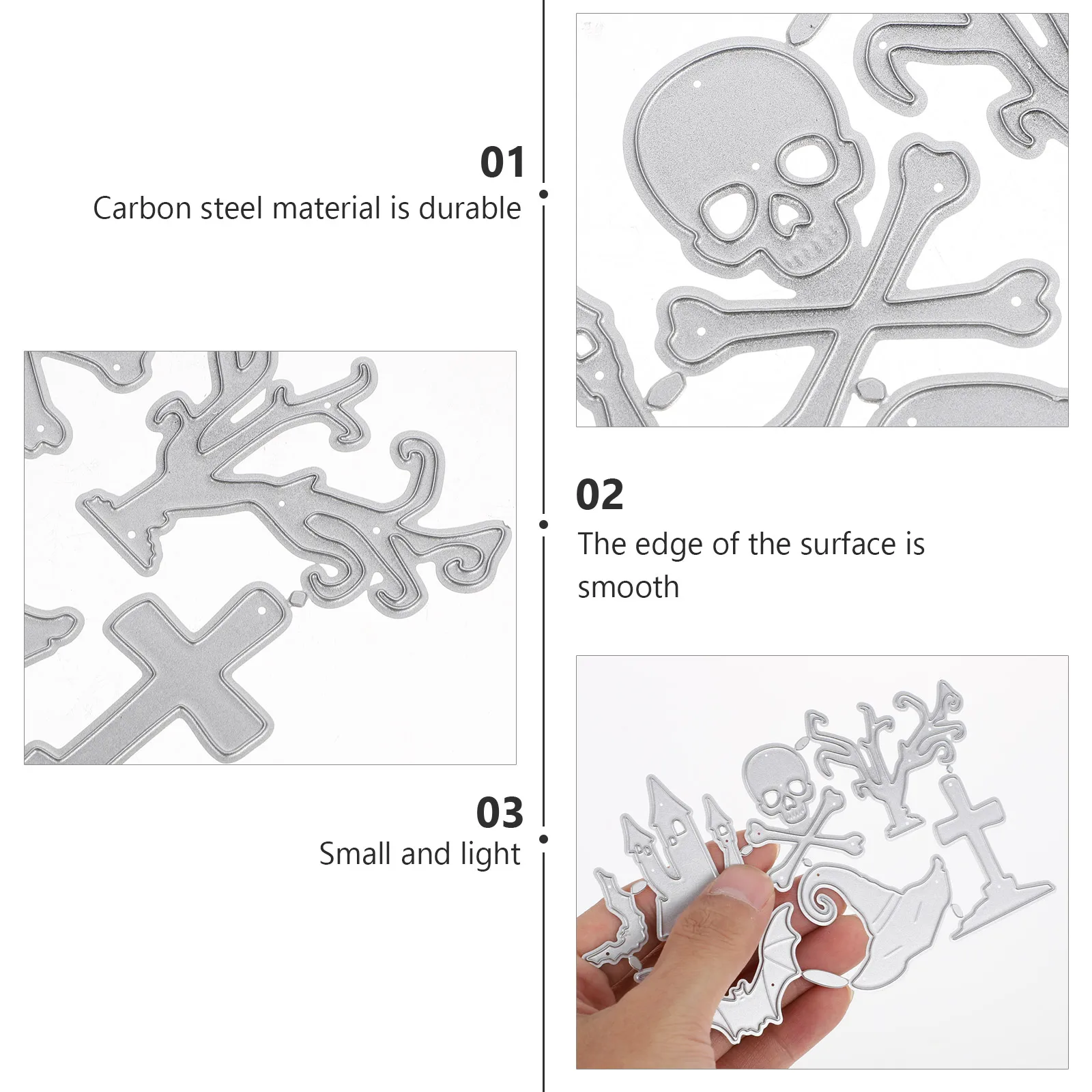 01
Carbon steel material is durable

02
The edge of the surface is smooth

03
Small and light