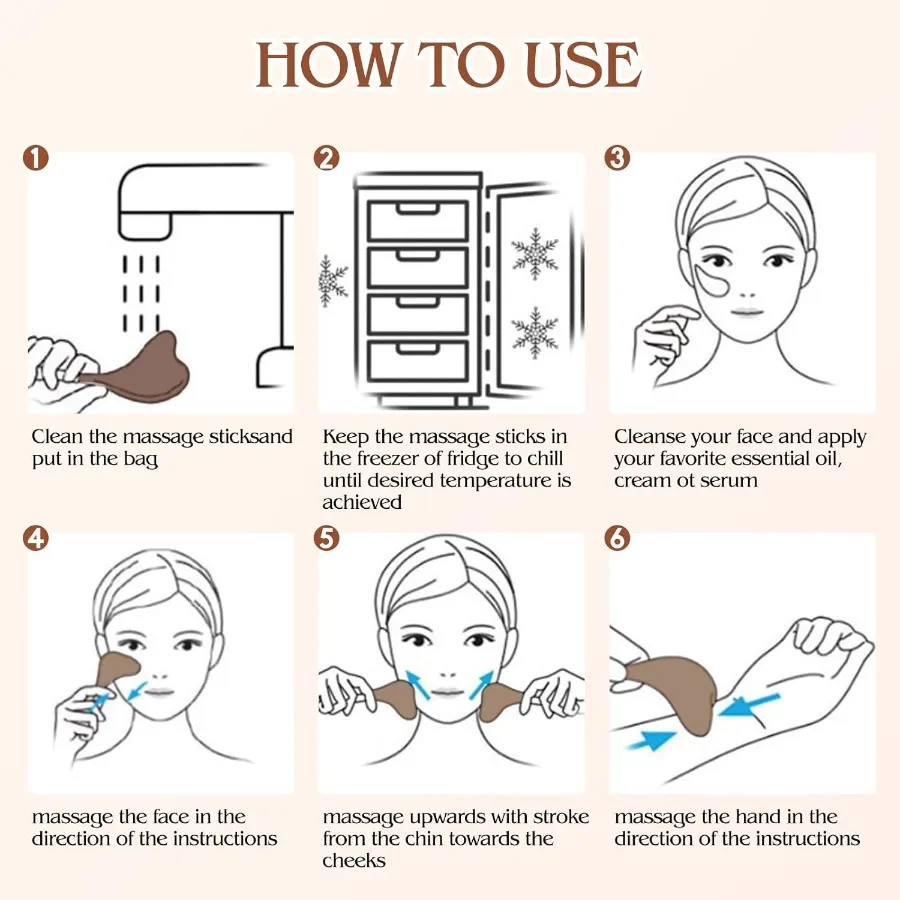 HOW TO USE

1

Clean the massage sticksand put in the bag

2

Keep the massage sticks in the freezer of fridge to chill until desired temperature is achieved

3

Cleanse your face and apply your favorite essential oil, cream ot serum

4

massage the face in the direction of the instructions

5

massage upwards with stroke from the chin towards the cheeks

6

massage the hand in the direction of the instructions