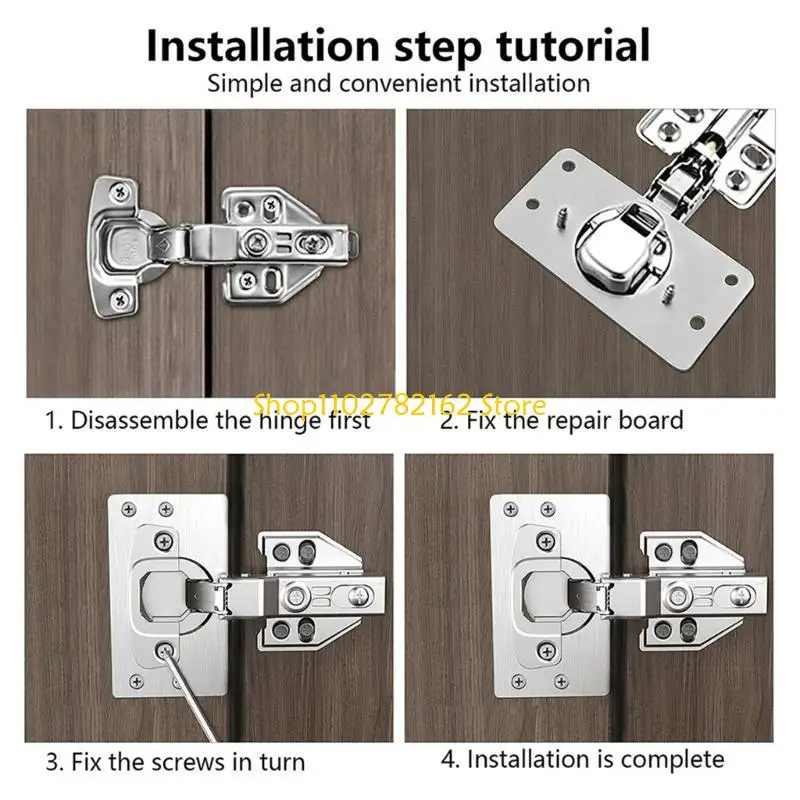 Installation step tutorial
Simple and convenient installation

Shop1102782162 Store

1. Disassemble the hinge first

2. Fix the repair board

3. Fix the screws in turn

4. Installation is complete