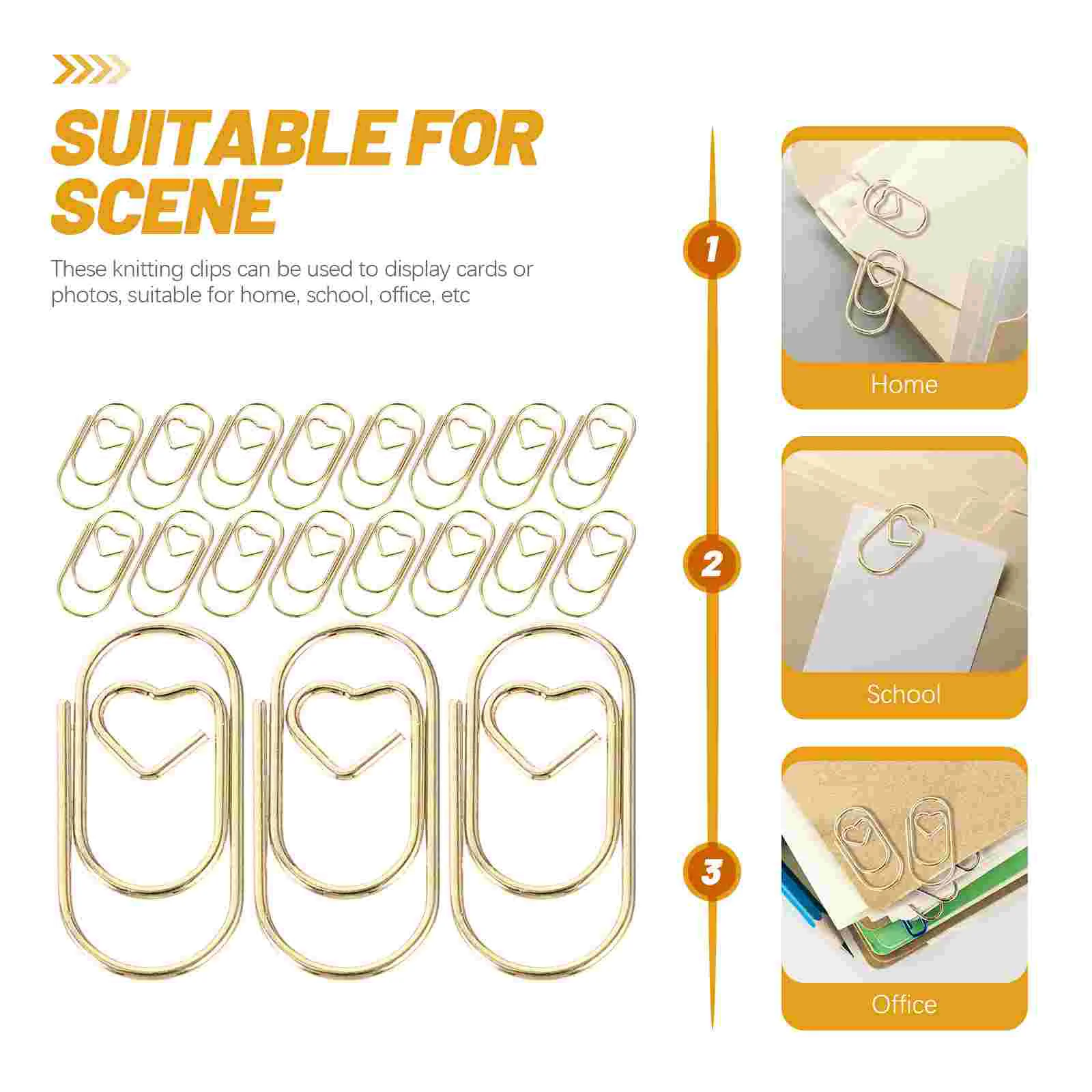 SUITABLE FOR SCENE

These knitting clips can be used to display cards or photos, suitable for home, school, office, etc

1

Home

2

School

3

Office