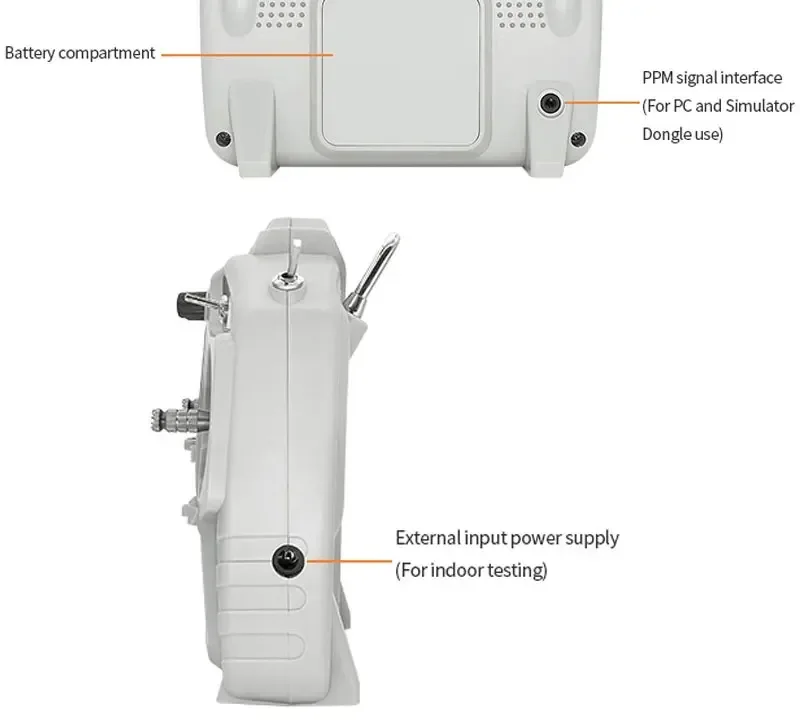 Battery compartment

PPM signal interface
(For PC and Simulator
Dongle use)

External input power supply
(For indoor testing)