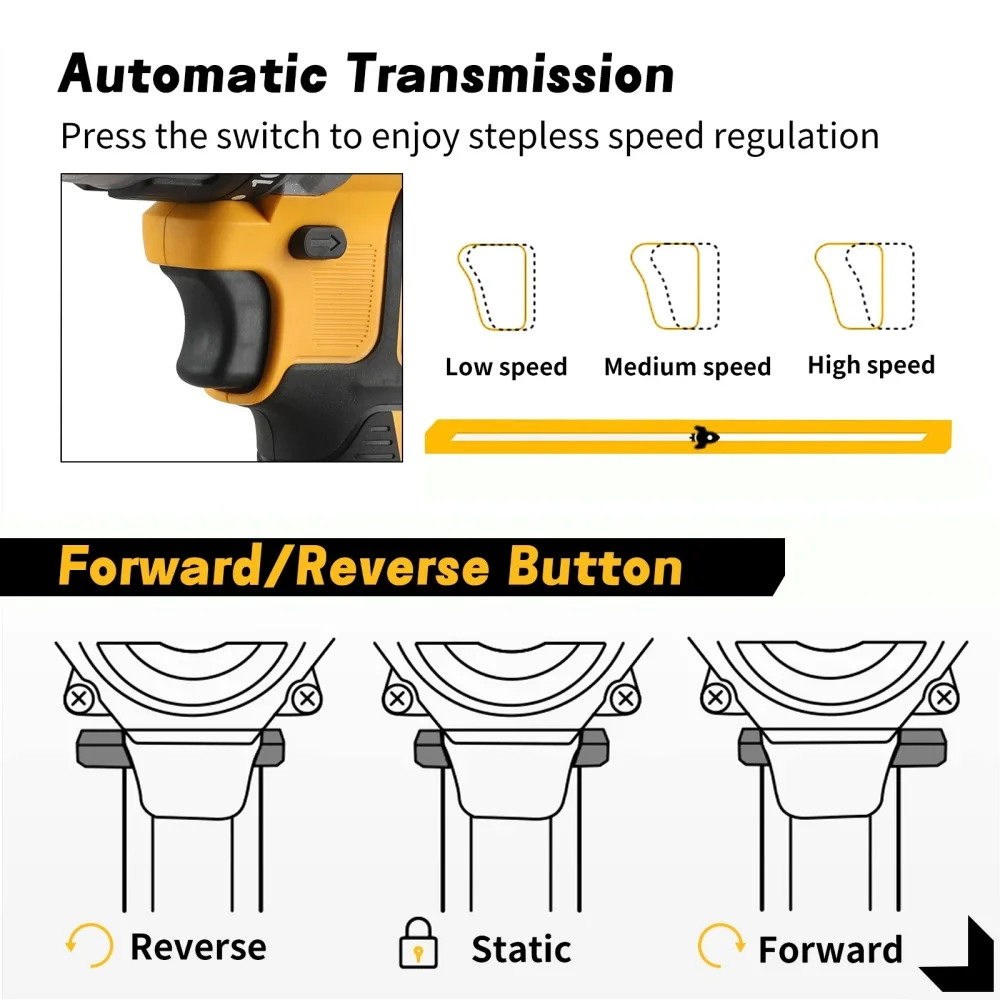 Automatic Transmission

Press the switch to enjoy stepless speed regulation

Low speed

Medium speed

High speed

Forward/Reverse Button

Reverse

Static

Forward