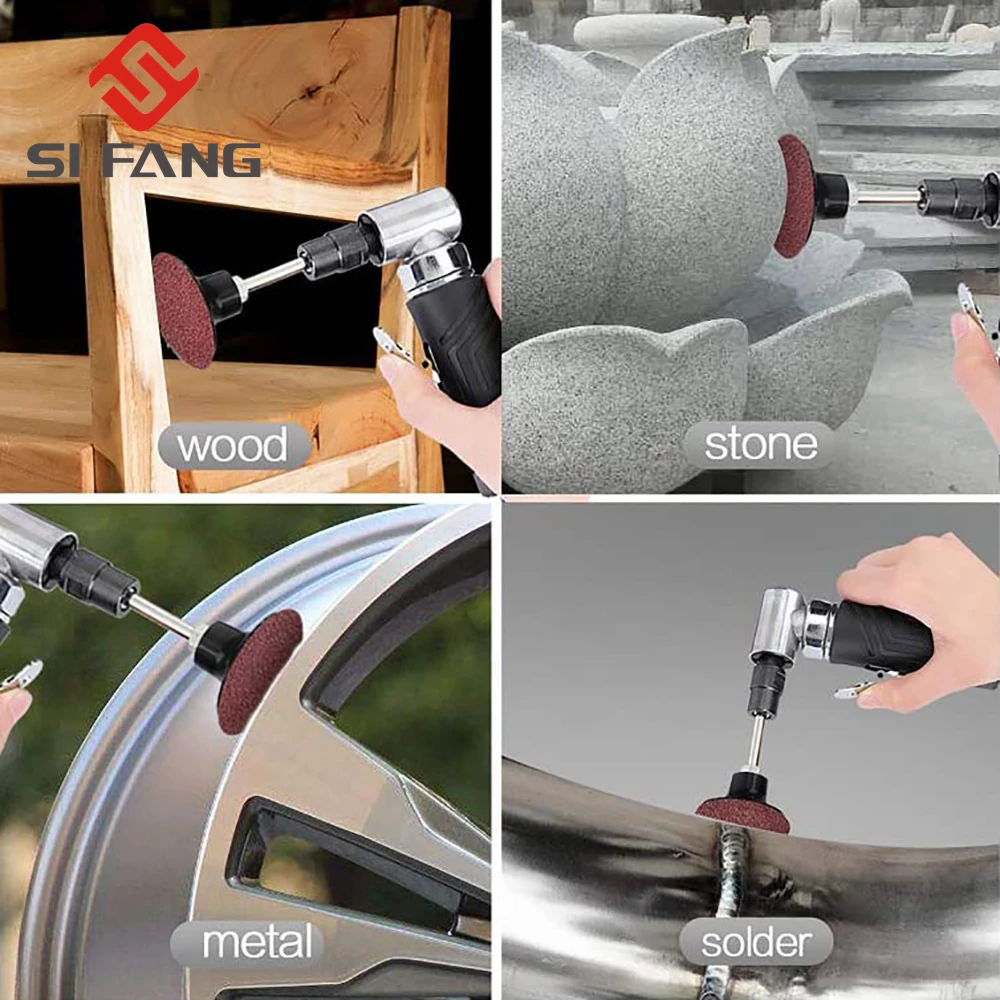 SI FANG

wood

stone

metal

solder