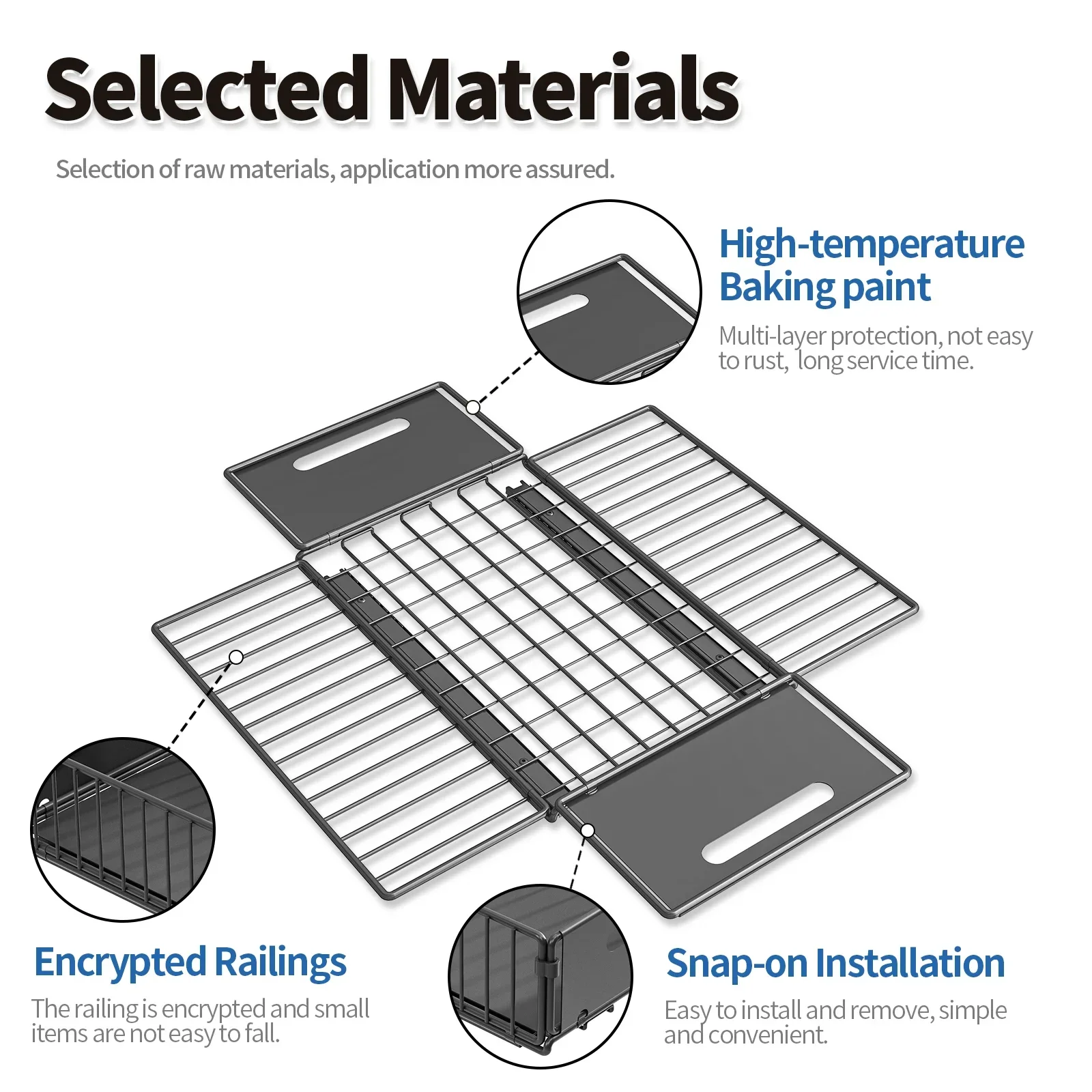 Selected Materials

Selection of raw materials, application more assured.

High-temperature Baking paint

Multi-layer protection, not easy to rust,  long service time.

Encrypted Railings

The railing is encrypted and small items are not easy to fall.

Snap-on Installation

Easy to install and remove, simple and convenient.