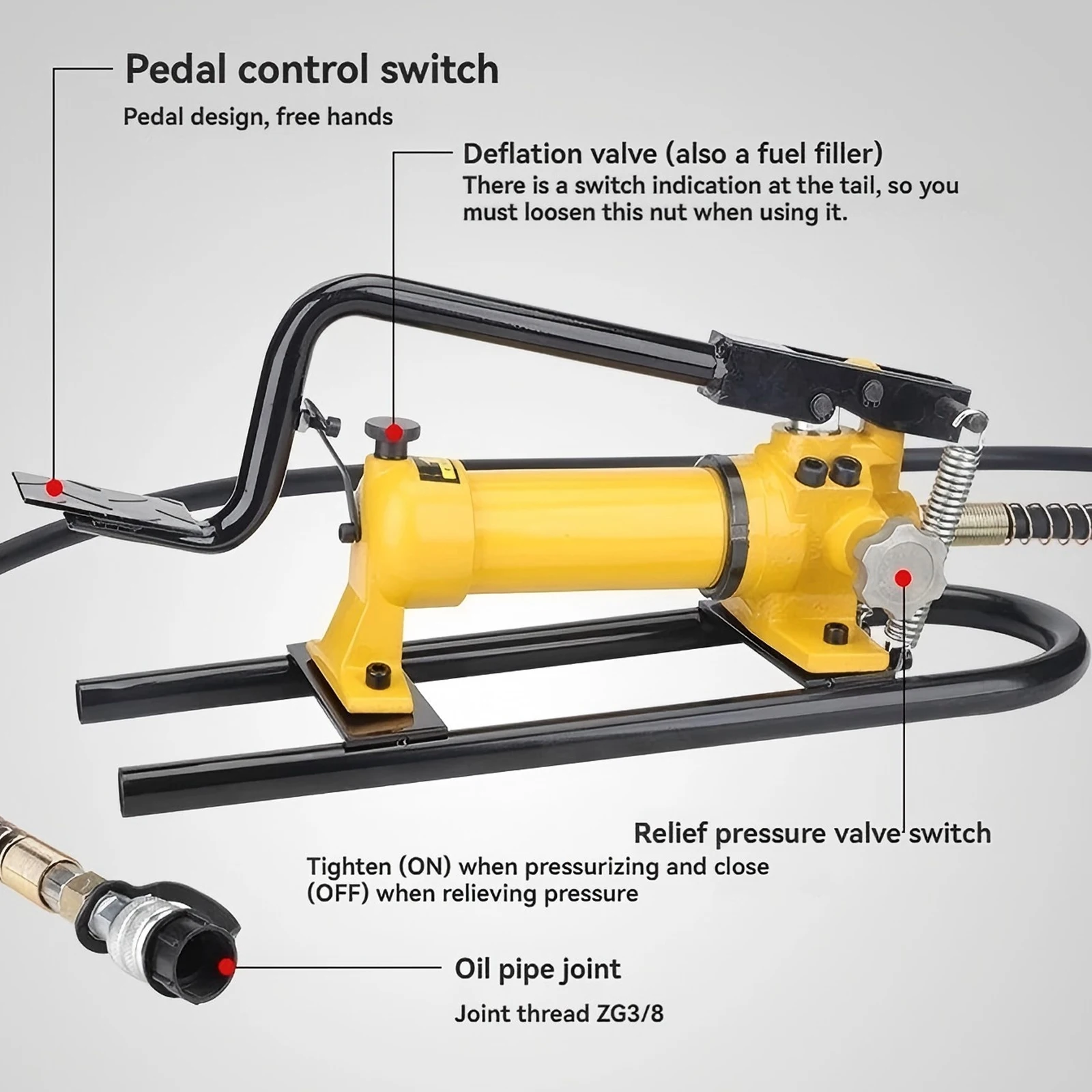 Pedal control switch

Pedal design, free hands

Deflation valve (also a fuel filler)

There is a switch indication at the tail, so you must loosen this nut when using it.

Relief pressure valve switch

Tighten (ON) when pressurizing and close (OFF) when relieving pressure

Oil pipe joint

Joint thread ZG3/8