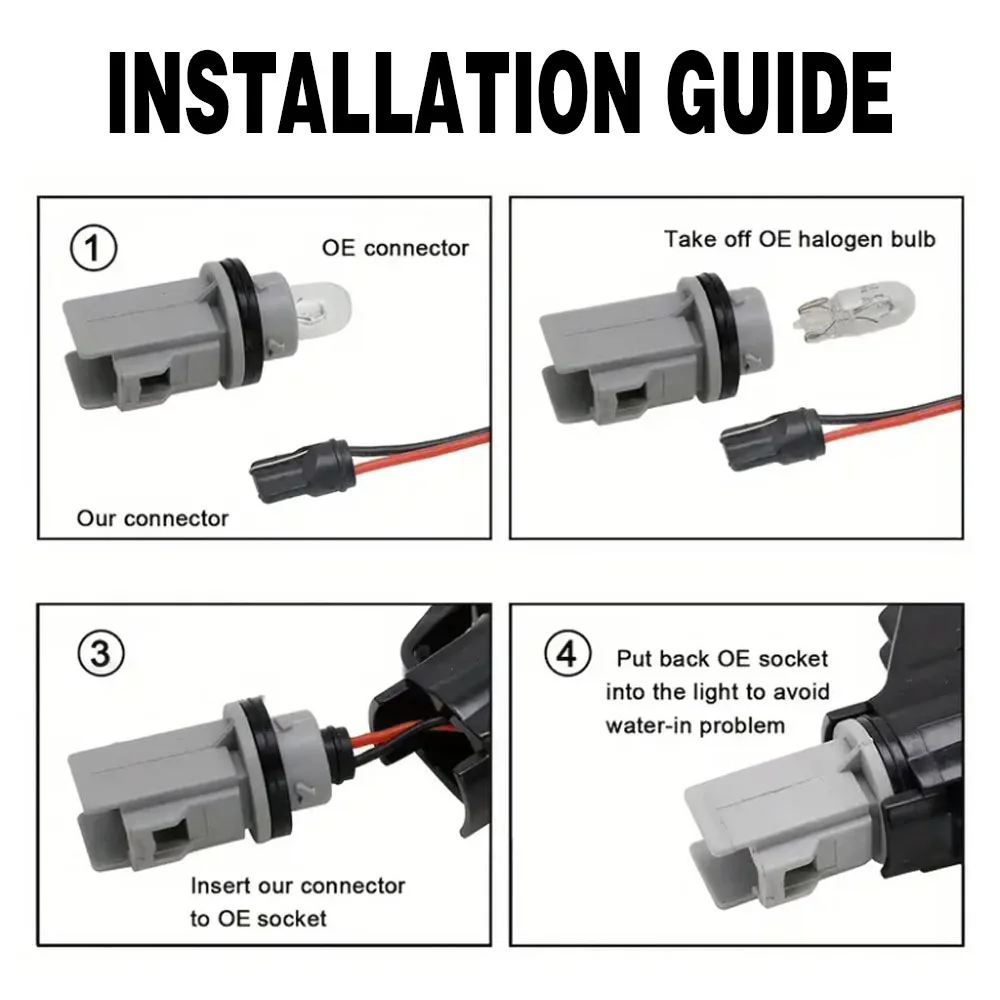 INSTALLATION GUIDE

1
OE connector
Our connector

Take off OE halogen bulb

3
Insert our connector to OE socket

4
Put back OE socket into the light to avoid water-in problem