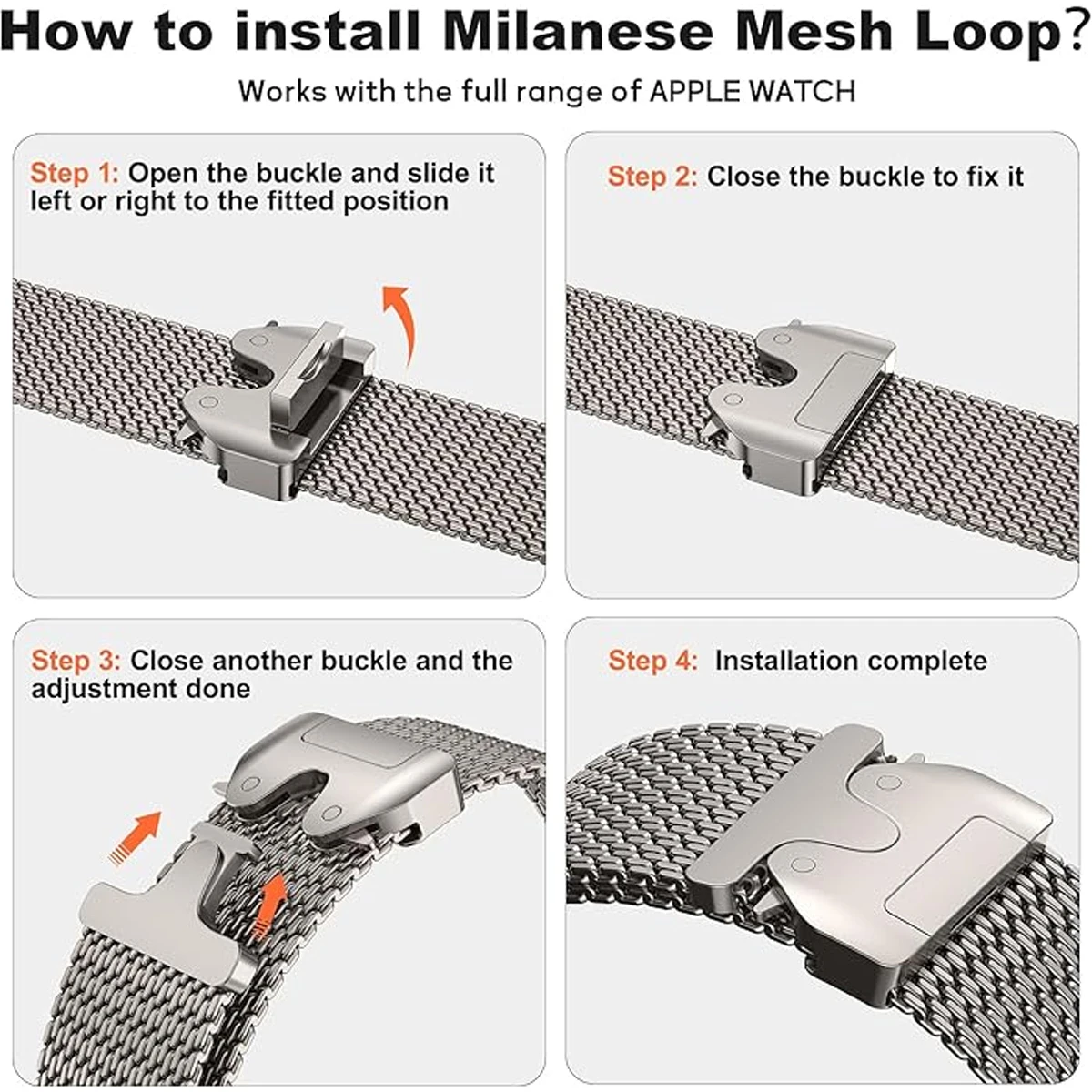 How to install Milanese Mesh Loop?

Works with the full range of APPLE WATCH

Step 1: Open the buckle and slide it left or right to the fitted position

Step 2: Close the buckle to fix it

Step 3: Close another buckle and the adjustment done

Step 4: Installation complete