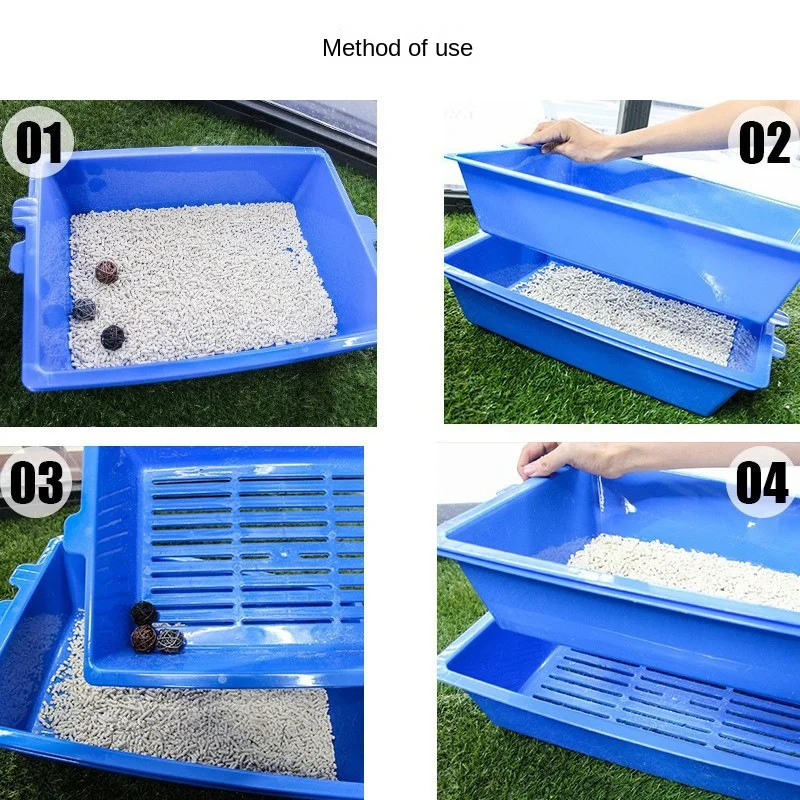 Method of use

01

02

03

04