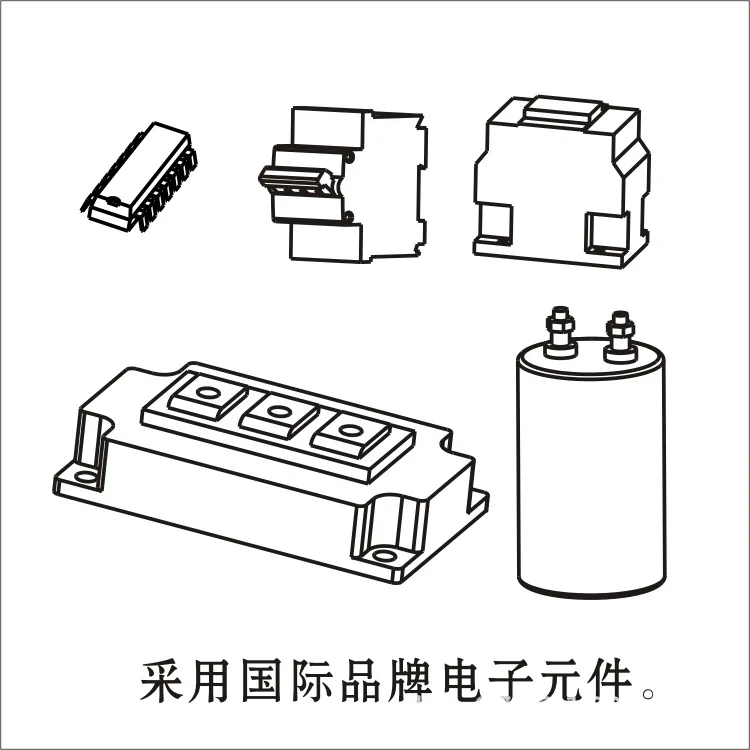 采用国际品牌电子元件。