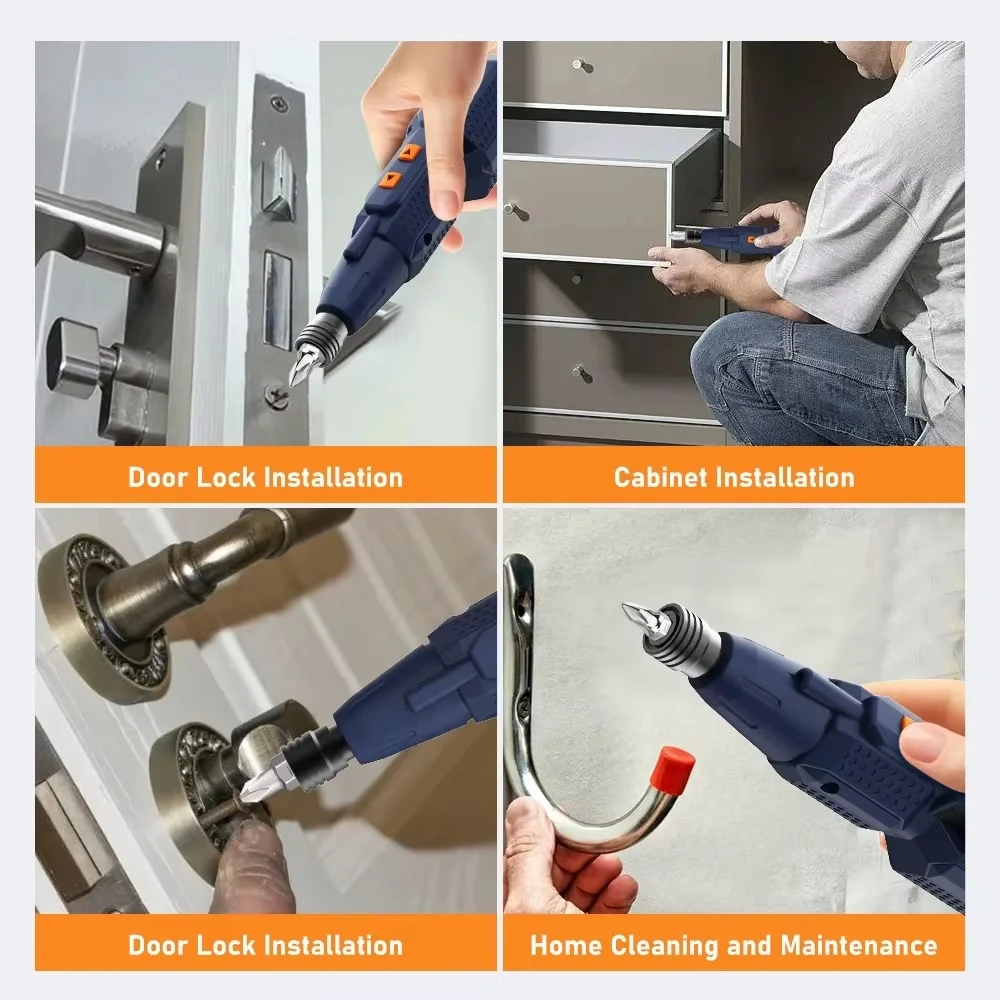 Door Lock Installation

Cabinet Installation

Door Lock Installation

Home Cleaning and Maintenance