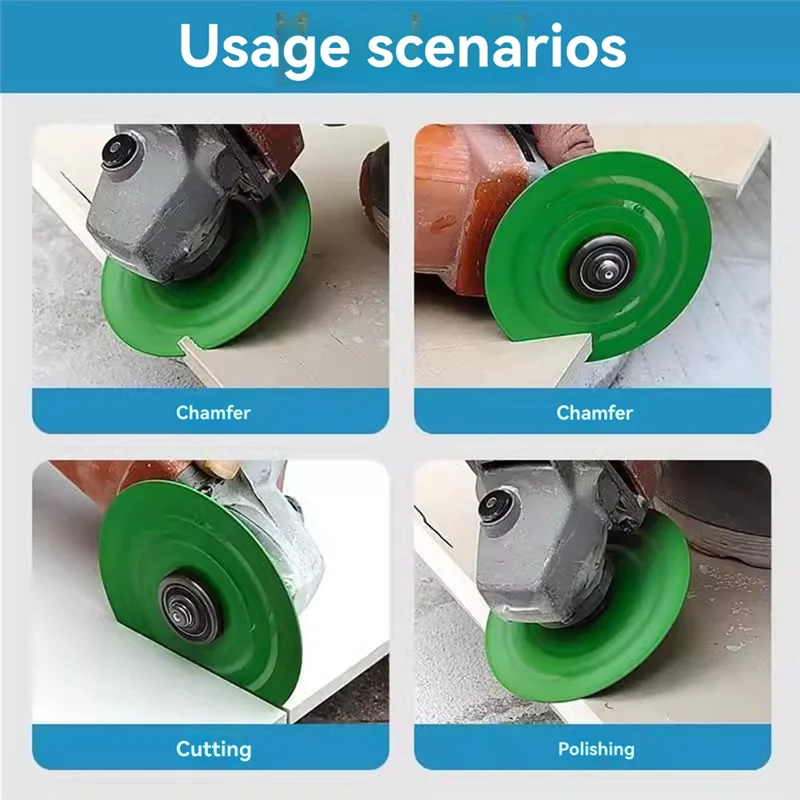 Usage scenarios

Chamfer

Chamfer

Cutting

Polishing